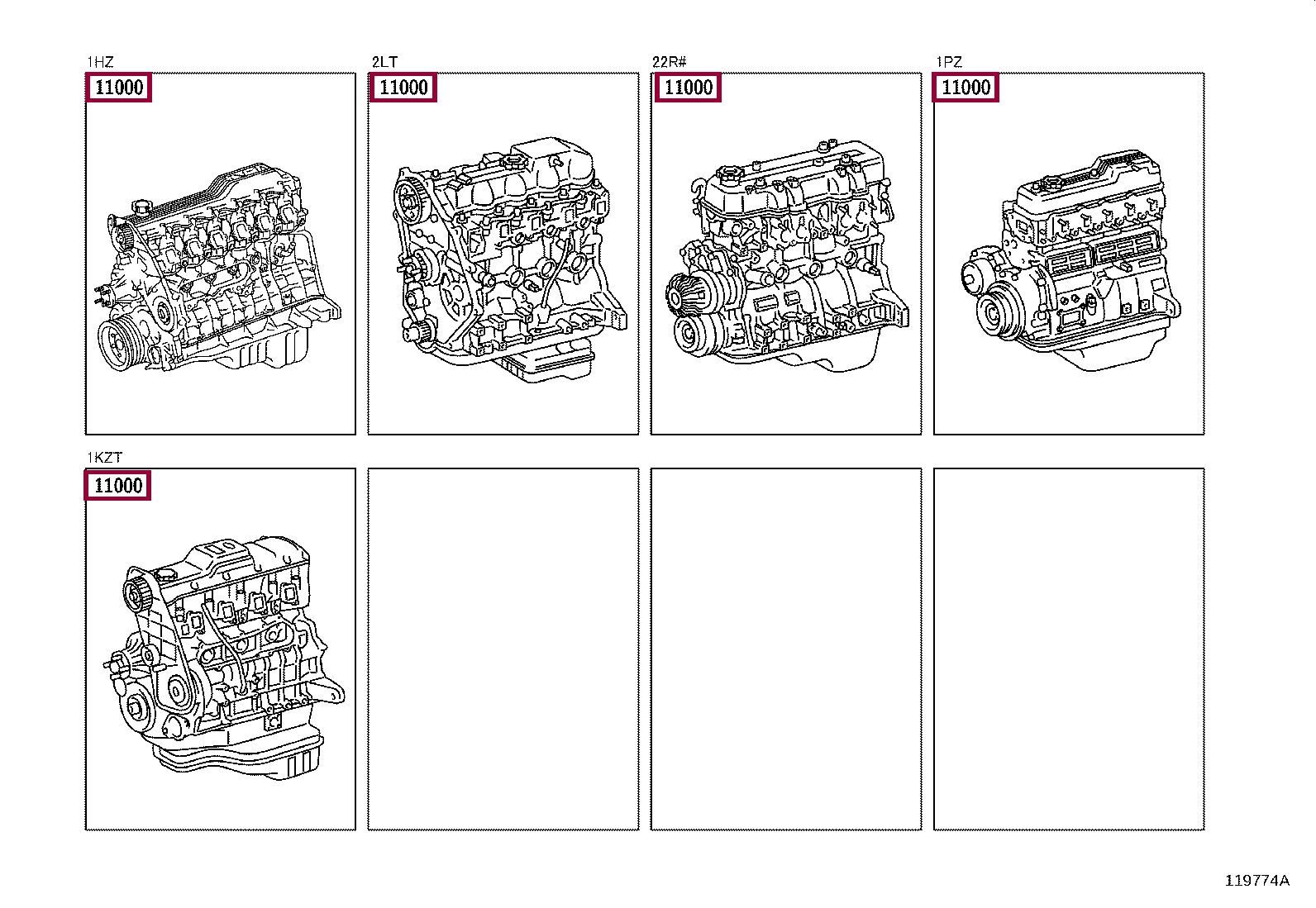 1HZ
11000

2LT
11000

22R#
11000

1PZ
11000

1KZT
11000

119774A