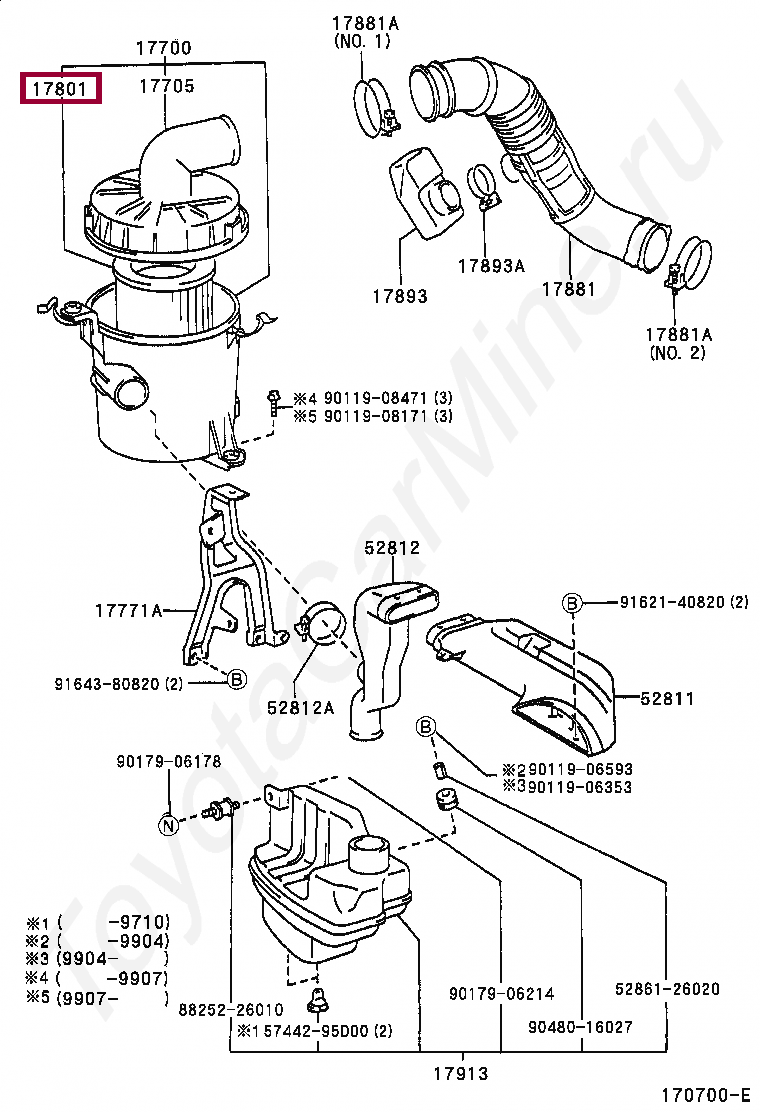 17700
17801
17705
17881A
(NO. 1)
17893
17893A
17881
17881A
(NO. 2)
※4 90119-08471 (3)
※5 90119-08171 (3)
52812
17771A
B 91621-40820 (2)
91643-80820 (2) B
52812A
52811
90179-06178
B
※2 90119-06593
※3 90119-06353
N
※1 ( -9710)
※2 ( -9904)
※3 (9904- )
※4 ( -9907)
※5 (9907- )
88252-26010
※1 57442-95D00 (2)
90179-06214
52861-26020
90480-16027
17913
170700-E
ToyotaCarMine.ru