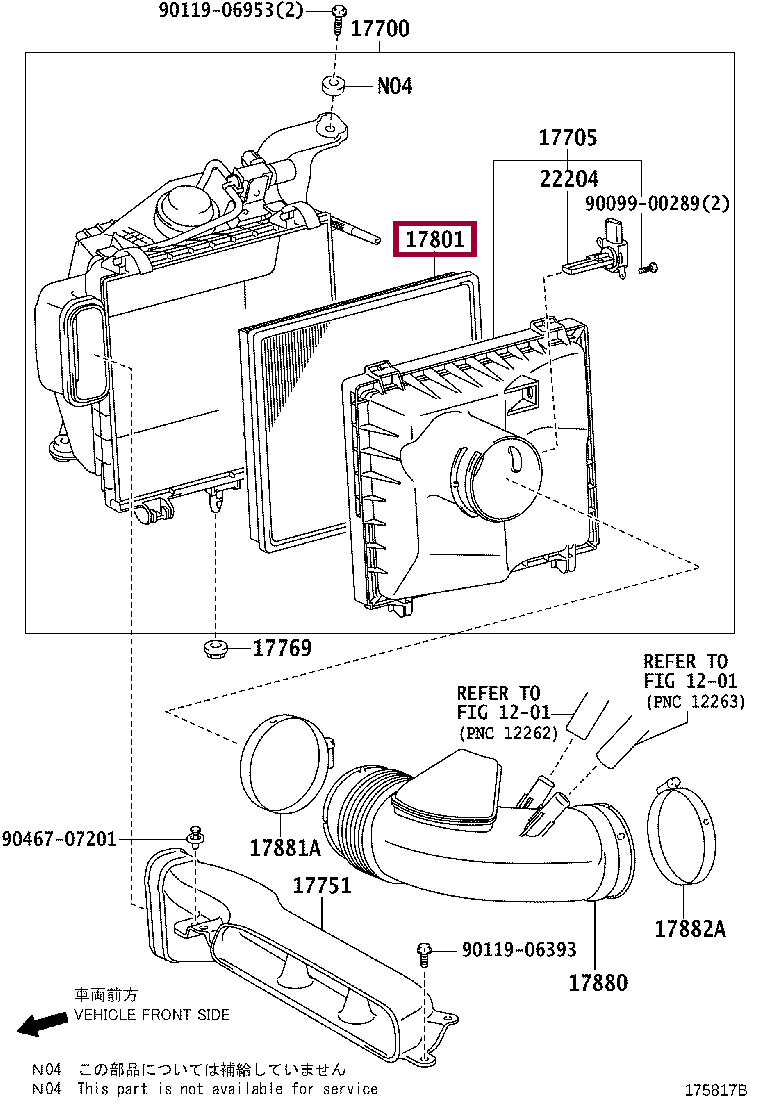 90119-06953(2)
17700
N04
17705
22204
90099-00289(2)
17801
17769
REFER TO
FIG 12-01
(PNC 12263)
REFER TO
FIG 12-01
(PNC 12262)
90467-07201
17881A
17751
17882A
90119-06393
17880
車両前方
VEHICLE FRONT SIDE
N04 この部品については補給していません
N04 This part is not available for service
175817B