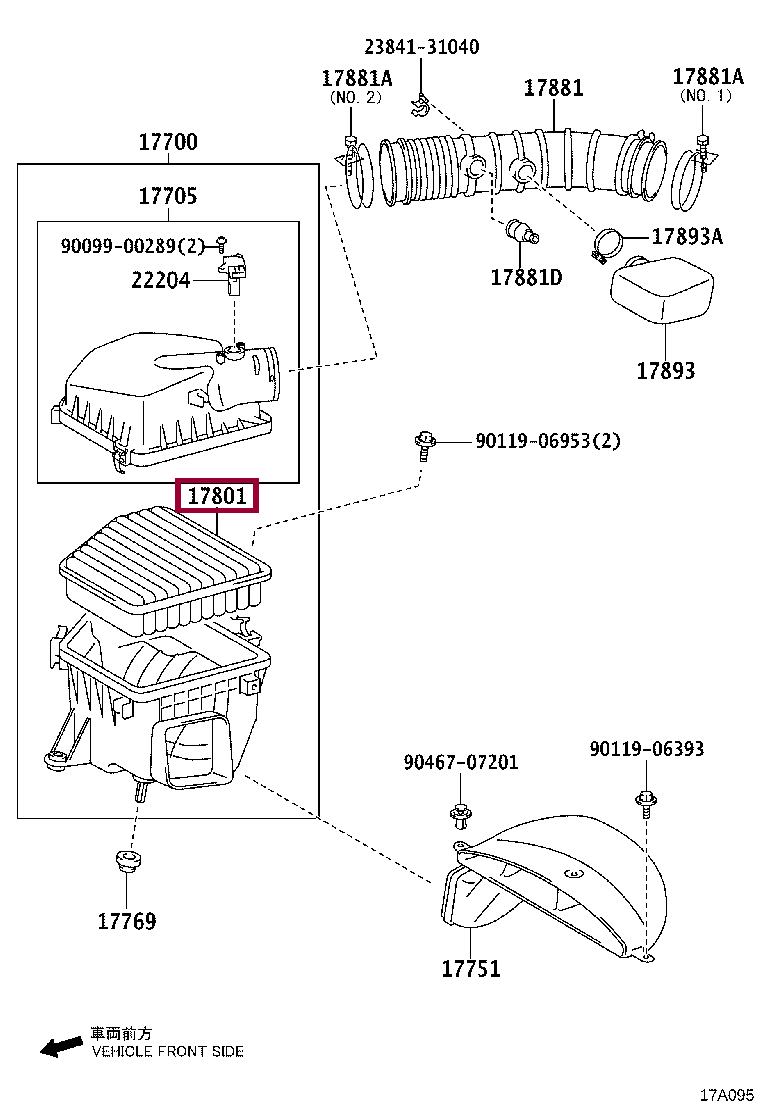 23841-31040
17881A
(NO. 2)
17881
17881A
(NO. 1)
17700
17705
90099-00289(2)
22204
17893A
17881D
17893
90119-06953(2)
17801
90467-07201
90119-06393
17769
17751
車両前方
VEHICLE FRONT SIDE
17A095