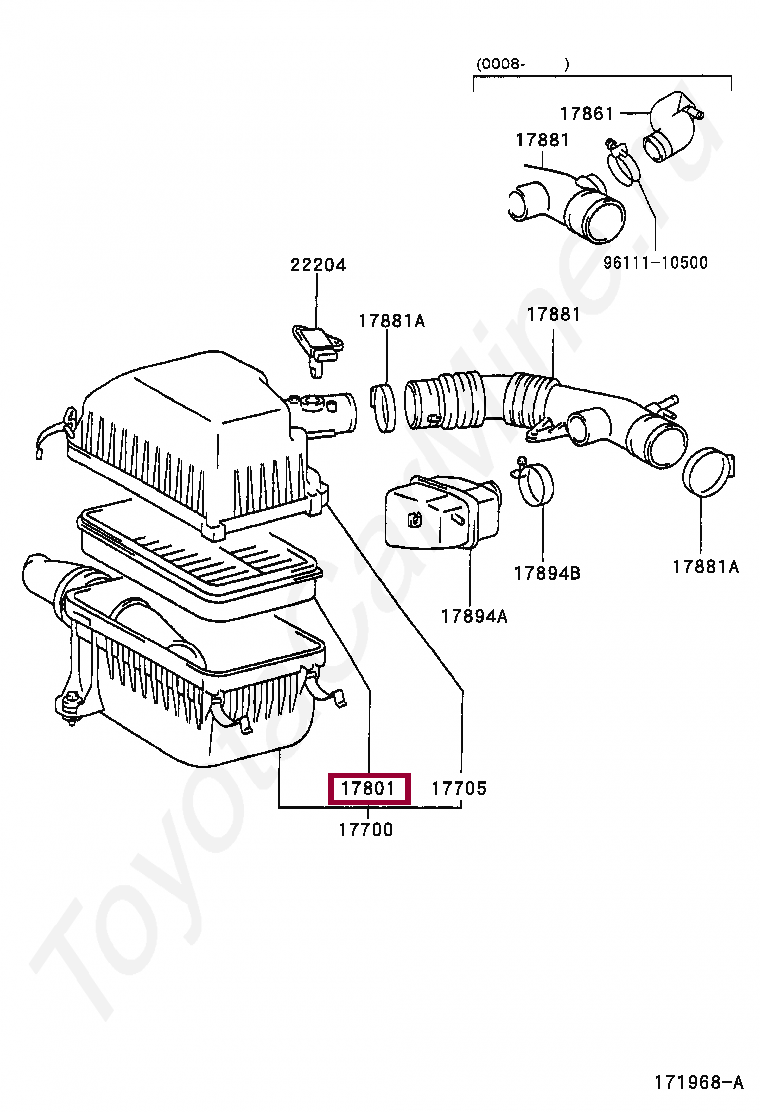 (0008- )

17861

17881

96111-10500

22204

17881A

17881

17894B

17881A

17894A

17801

17705

17700

ToyotaCarMine.ru

171968-A