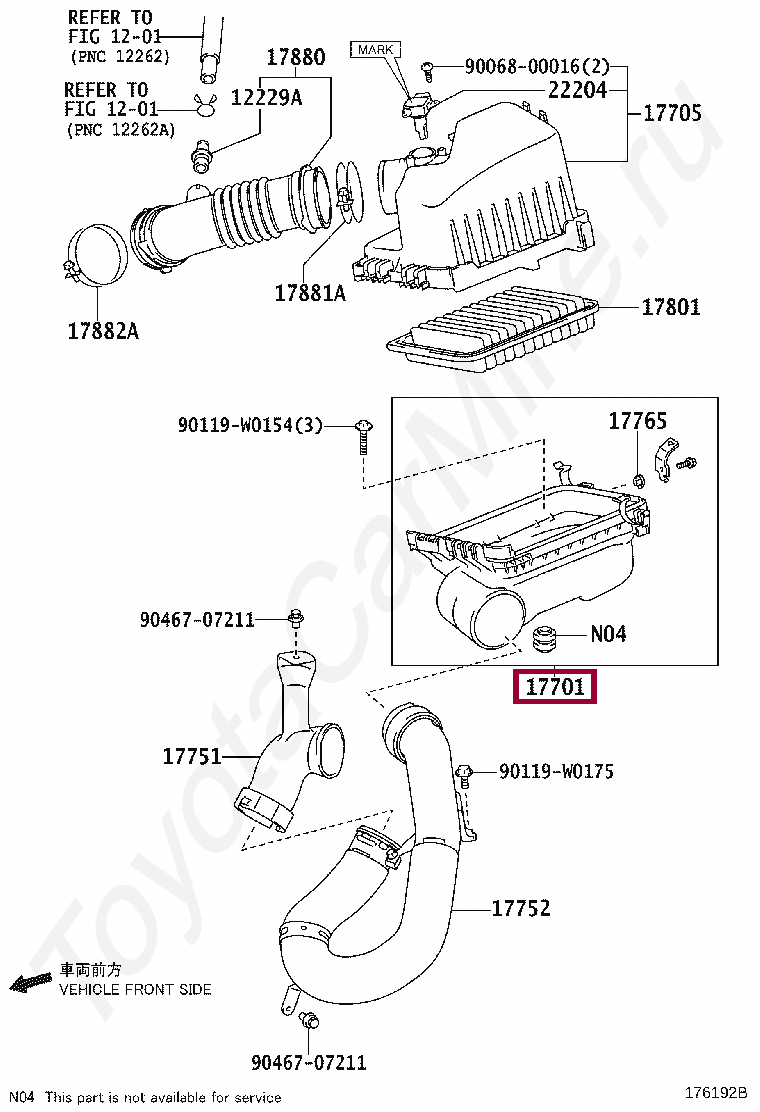 REFER TO
FIG 12-01
(PNC 12262)

REFER TO
FIG 12-01
(PNC 12262A)

17880

12229A

MARK

90068-00016(2)

22204

17705

17881A

17882A

17801

90119-W0154(3)

17765

N04

17701

90467-07211

17751

90119-W0175

17752

車両前方
VEHICLE FRONT SIDE

90467-07211

N04 This part is not available for service

176192B

ToyotaCarMine.ru