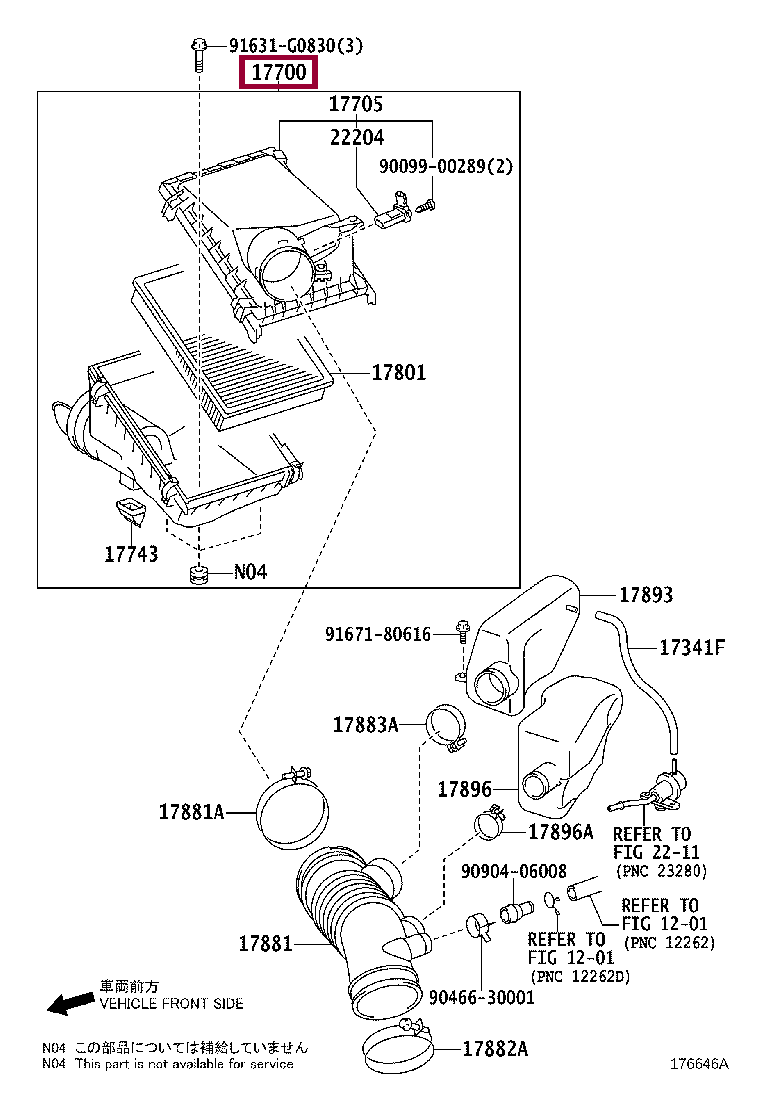 91631-G0830(3)
17700
17705
22204
90099-00289(2)
17801
17743
N04
17893
91671-80616
17341F
17883A
17896
17881A
17896A
REFER TO
FIG 22-11
(PNC 23280)
90904-06008
REFER TO
FIG 12-01
(PNC 12262)
REFER TO
FIG 12-01
(PNC 12262D)
17881
90466-30001
車両前方
VEHICLE FRONT SIDE
17882A
N04 この部品については補給していません
N04 This part is not available for service
176646A