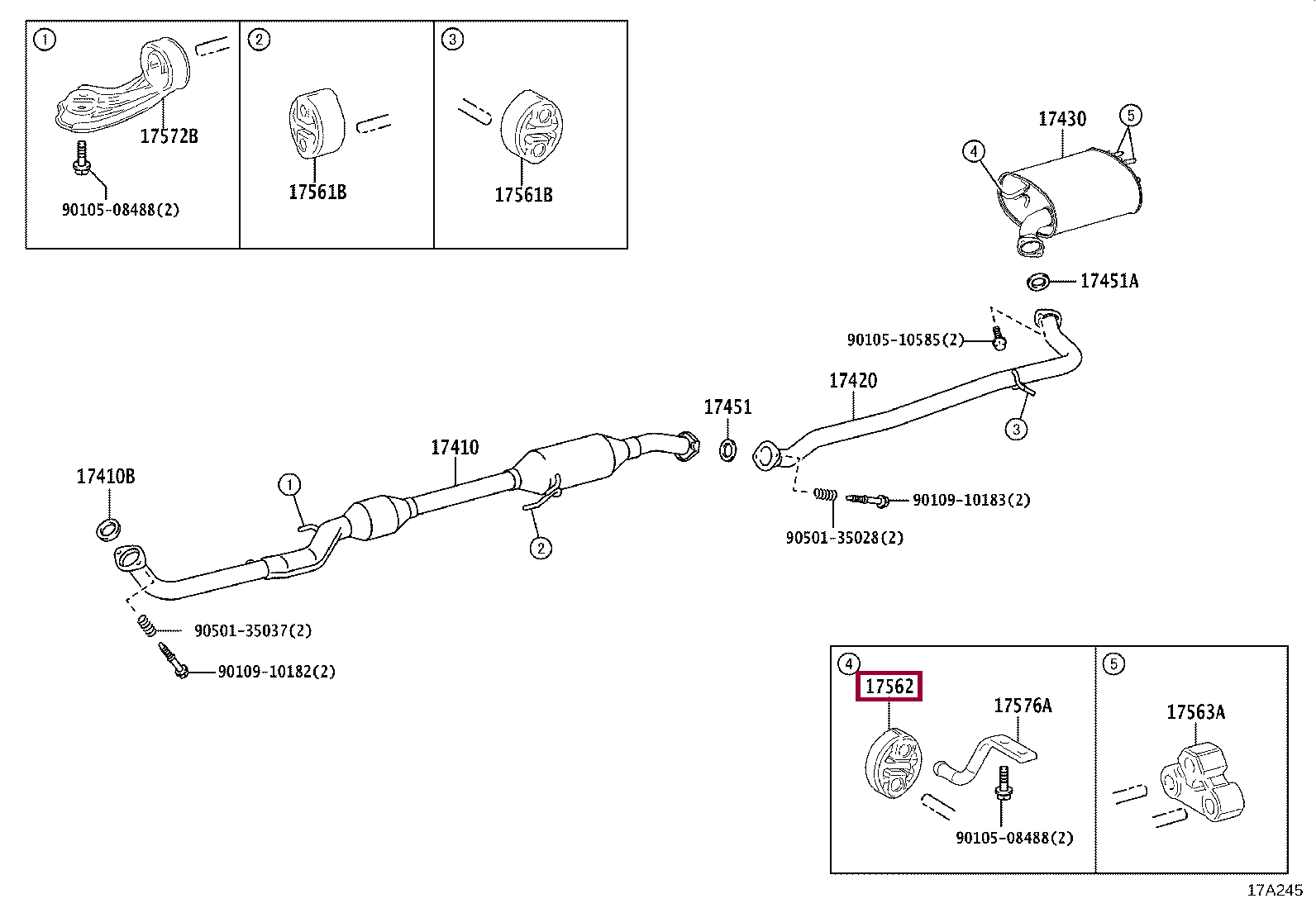 1
17572B
90105-08488(2)

2
17561B

3
17561B

17430
5
4
17451A
90105-10585(2)
17420
3
17451
17410
17410B
1
2
90109-10183(2)
90501-35028(2)
90501-35037(2)
90109-10182(2)

4
17562
17576A
90105-08488(2)

5
17563A

17A245