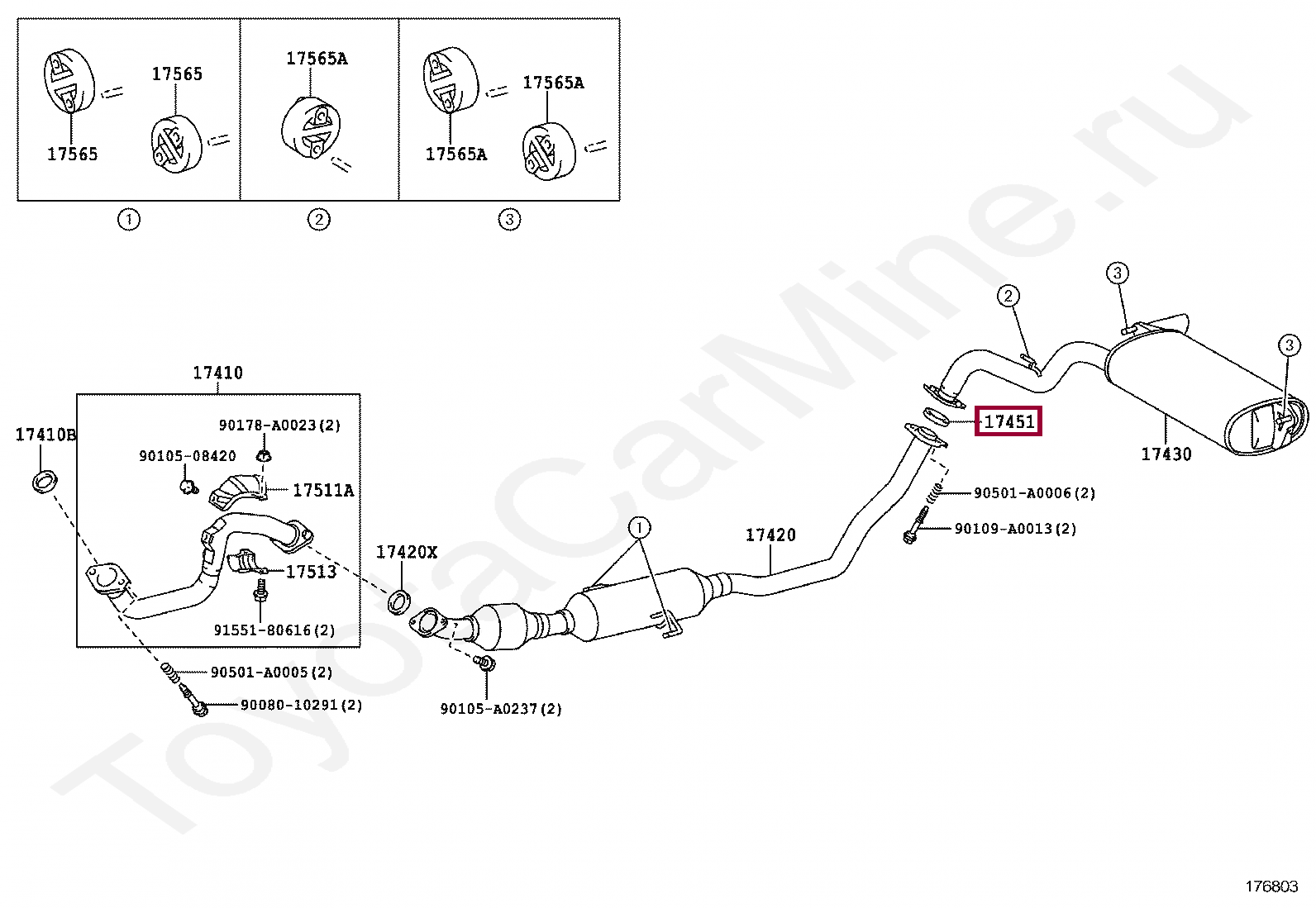 17565
17565
17565A
17565A
17565A
①
②
③

ToyotaCarMine.ru

17410
17410B
90178-A0023(2)
90105-08420
17511A
17513
91551-80616(2)
90501-A0005(2)
90080-10291(2)
17420X
90105-A0237(2)
①
17420
②
③
③
17451
17430
90501-A0006(2)
90109-A0013(2)

176803