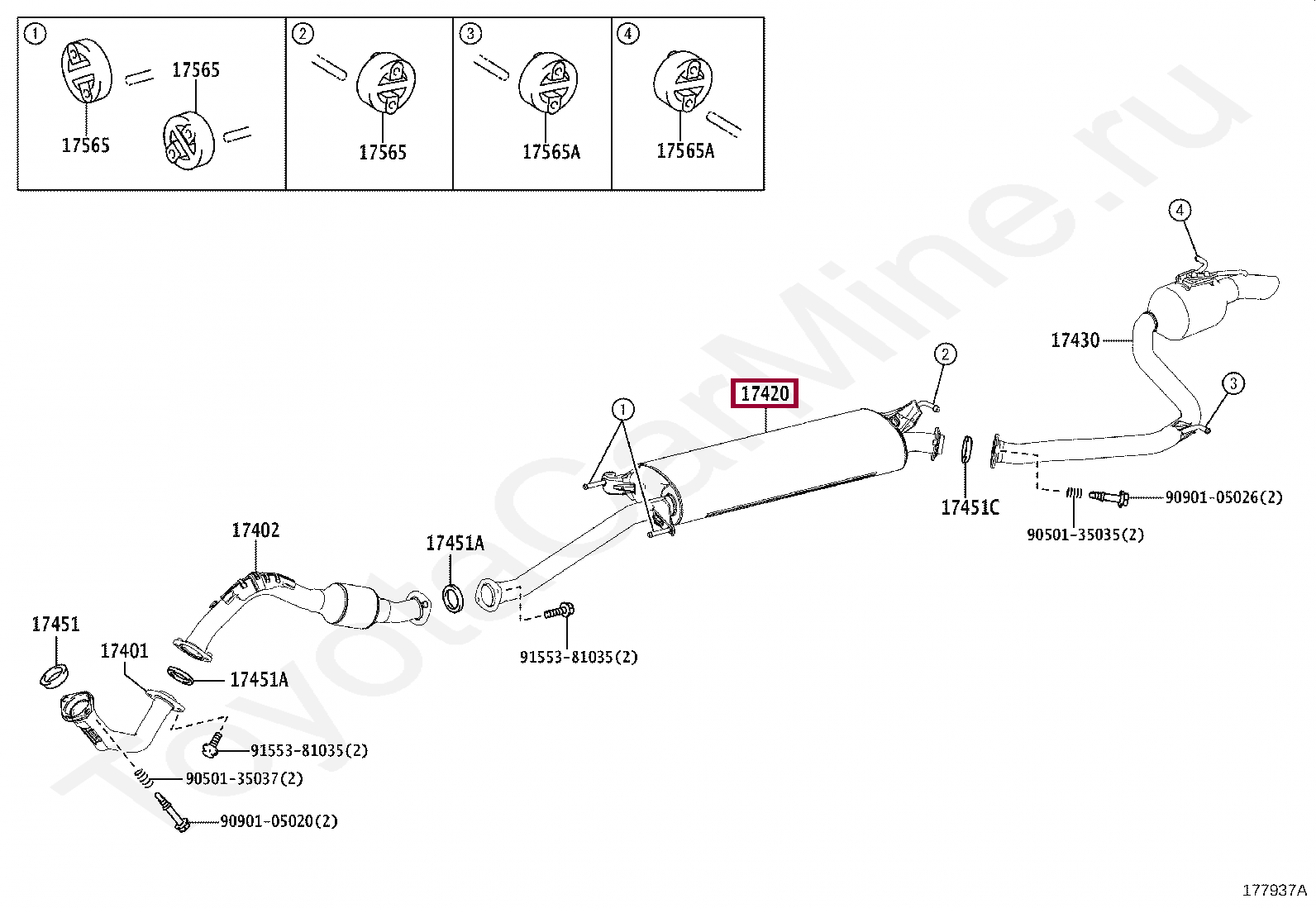 1
17565
17565
2
17565
3
17565A
4
17565A

ToyotaCarMine.ru

4
17430
2
3
17420
1
17451C
90901-05026(2)
90501-35035(2)
17402
17451A
91553-81035(2)
17451
17401
17451A
91553-81035(2)
90501-35037(2)
90901-05020(2)

177937A