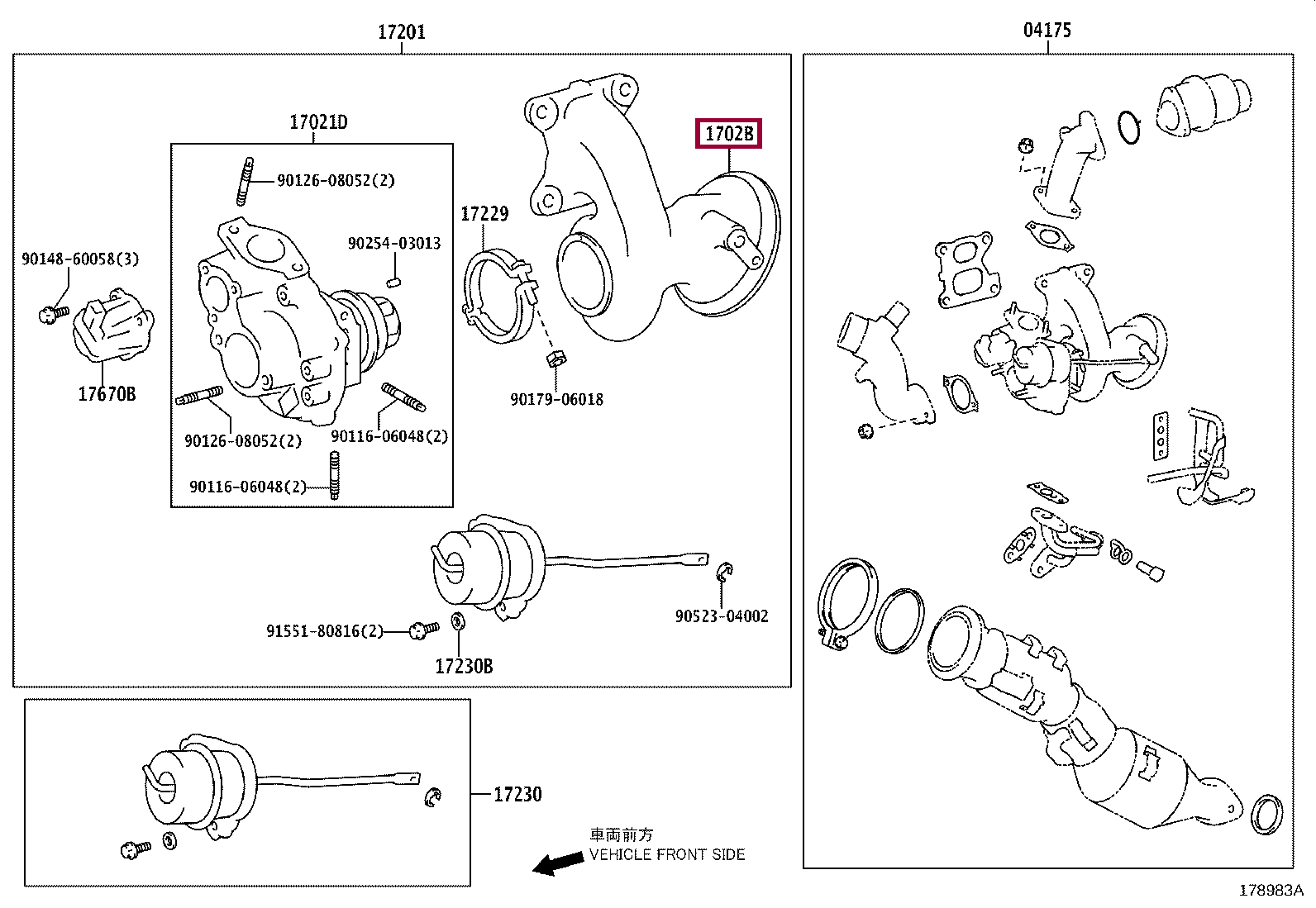 17201

04175

17021D

1702B

90126-08052(2)

17229

90254-03013

90148-60058(3)

17670B

90179-06018

90126-08052(2)

90116-06048(2)

90116-06048(2)

90523-04002

91551-80816(2)

17230B

17230

車両前方
VEHICLE FRONT SIDE

178983A