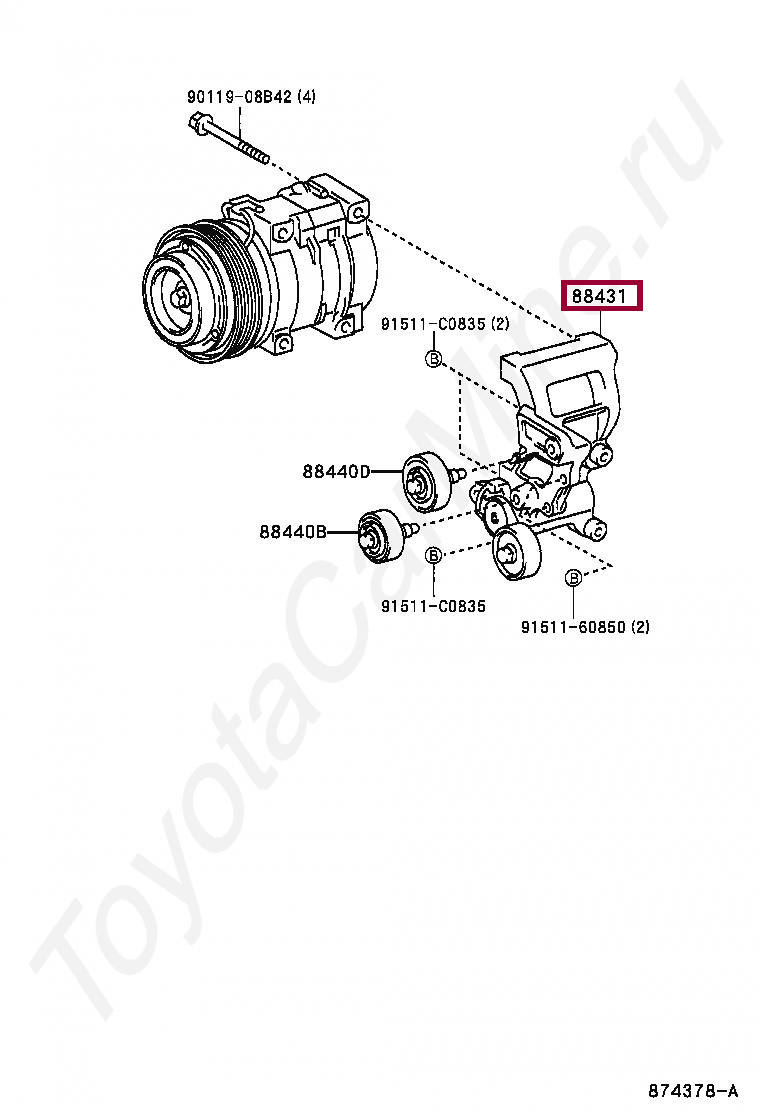 90119-08B42 (4)

88431

91511-C0835 (2)

B

88440D

88440B

B

91511-C0835

B

91511-60850 (2)

ToyotaCarMine.ru

874378-A