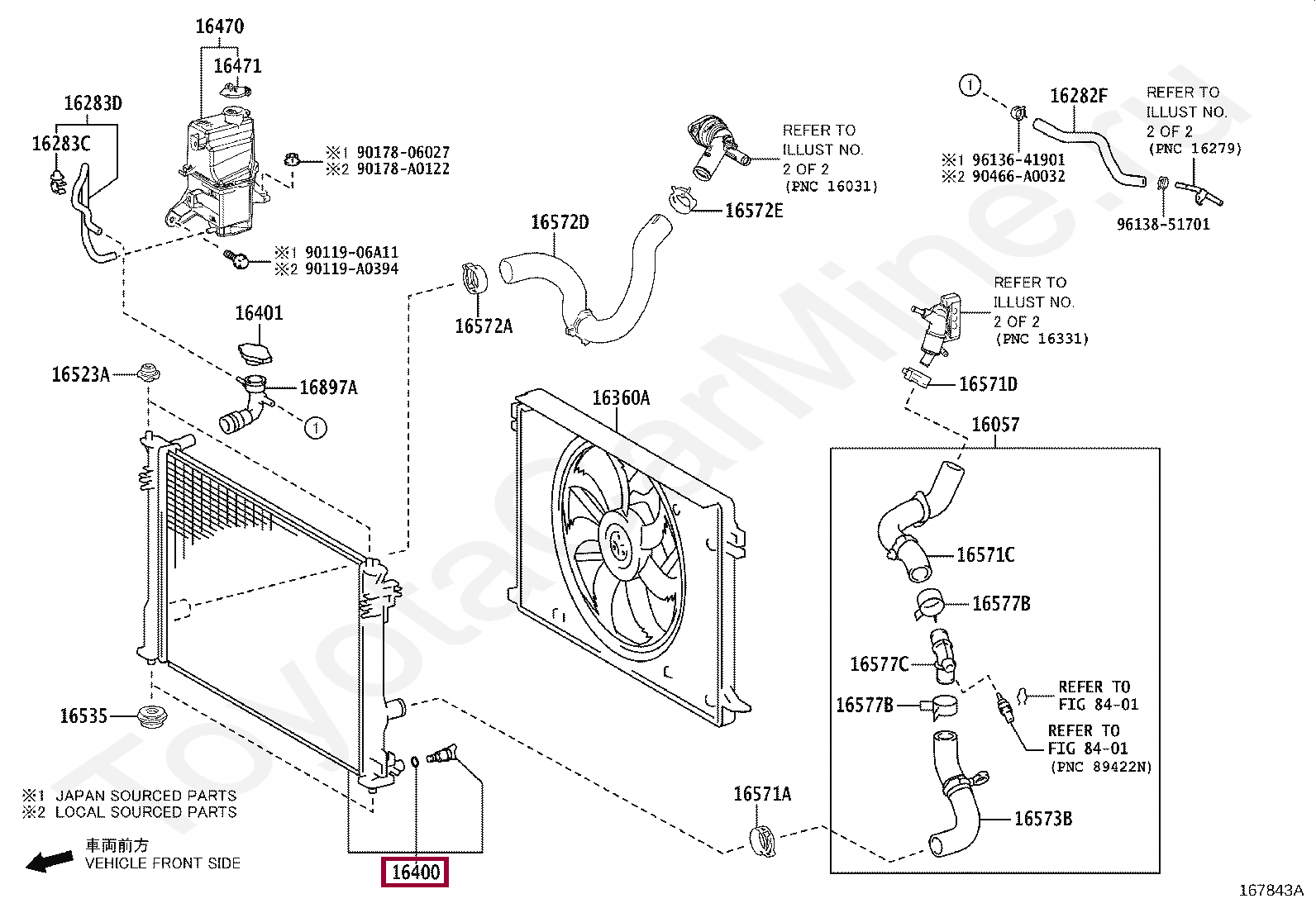 16470
16471
16283D
16283C
※1 90178-06027
※2 90178-A0122
※1 90119-06A11
※2 90119-A0394
REFER TO ILLUST NO. 2 OF 2 (PNC 16031)
16572E
16572D
16572A
①
16282F
REFER TO ILLUST NO. 2 OF 2 (PNC 16279)
※1 96136-41901
※2 90466-A0032
96138-51701
REFER TO ILLUST NO. 2 OF 2 (PNC 16331)
16571D
16401
16523A
16897A
①
16360A
16057
16571C
16577B
16577C
16577B
REFER TO FIG 84-01
REFER TO FIG 84-01 (PNC 89422N)
16573B
16571A
16535
※1 JAPAN SOURCED PARTS
※2 LOCAL SOURCED PARTS
車両前方
VEHICLE FRONT SIDE
16400
167843A
ToyotaCarMine.ru