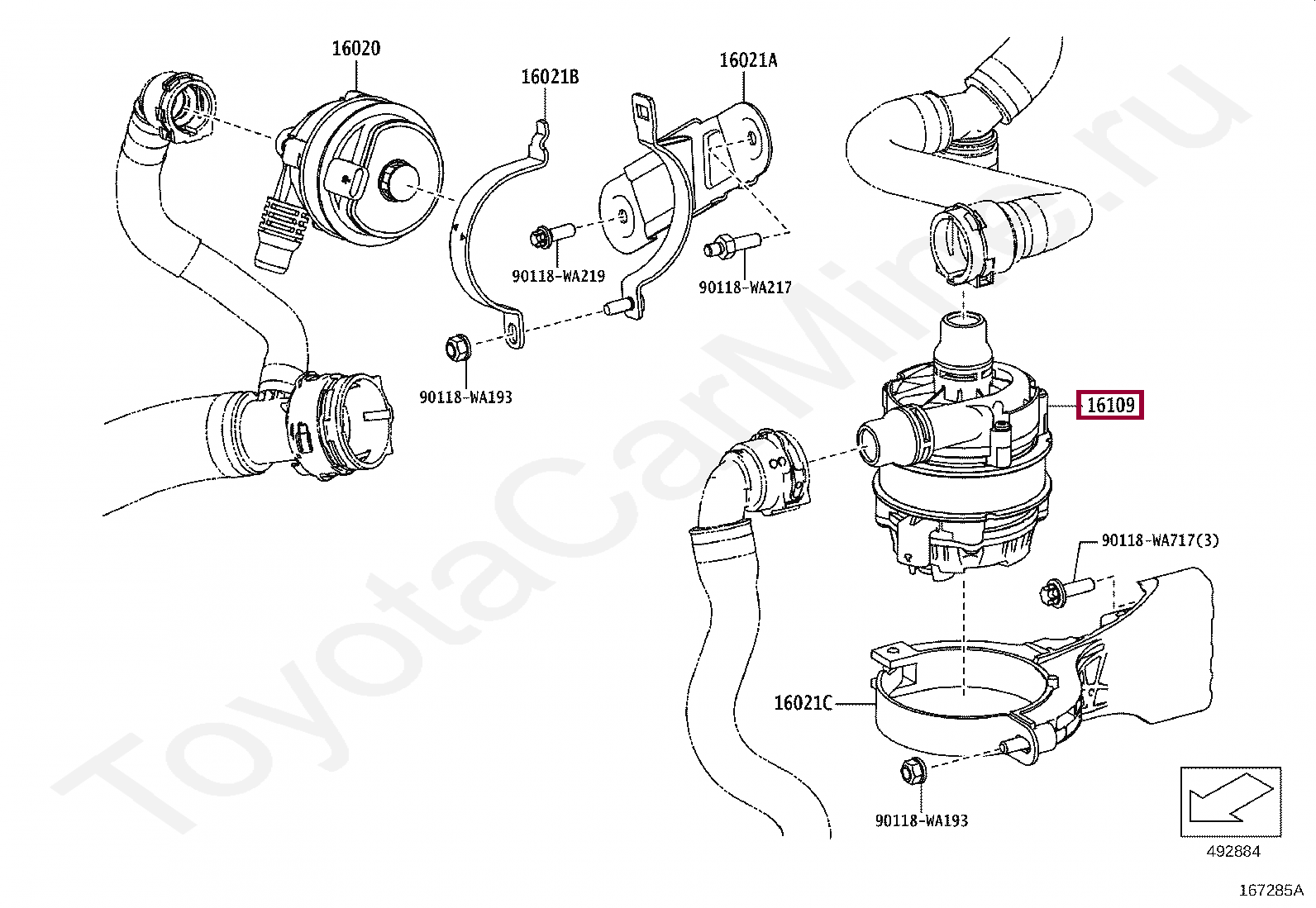 16020

16021B

16021A

90118-WA219

90118-WA217

90118-WA193

16109

90118-WA717(3)

16021C

90118-WA193

492884

167285A

ToyotaCarMine.ru