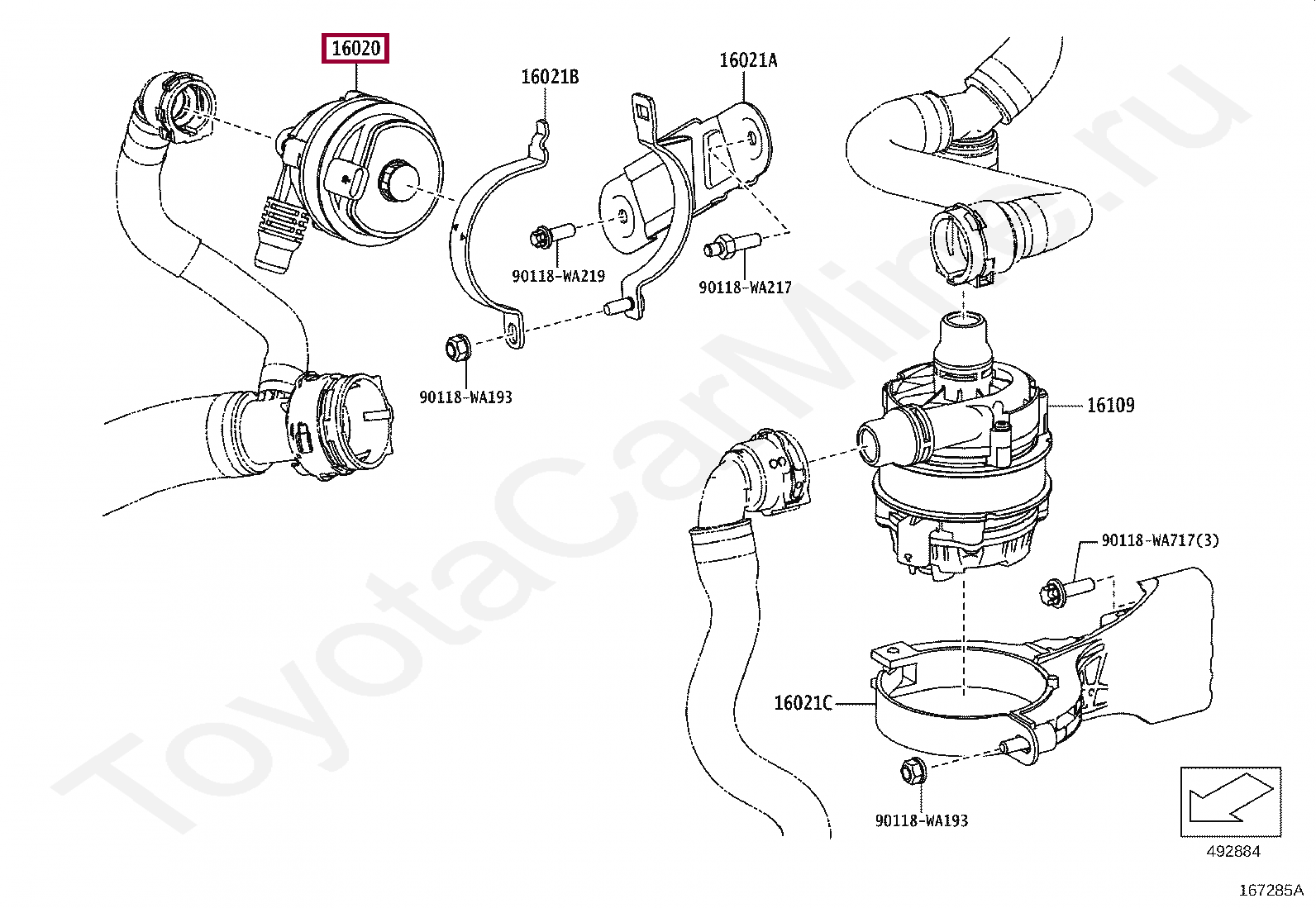 16020
16021B
16021A
90118-WA219
90118-WA217
90118-WA193
16109
90118-WA717(3)
16021C
90118-WA193
492884
167285A
ToyotaCarMine.ru