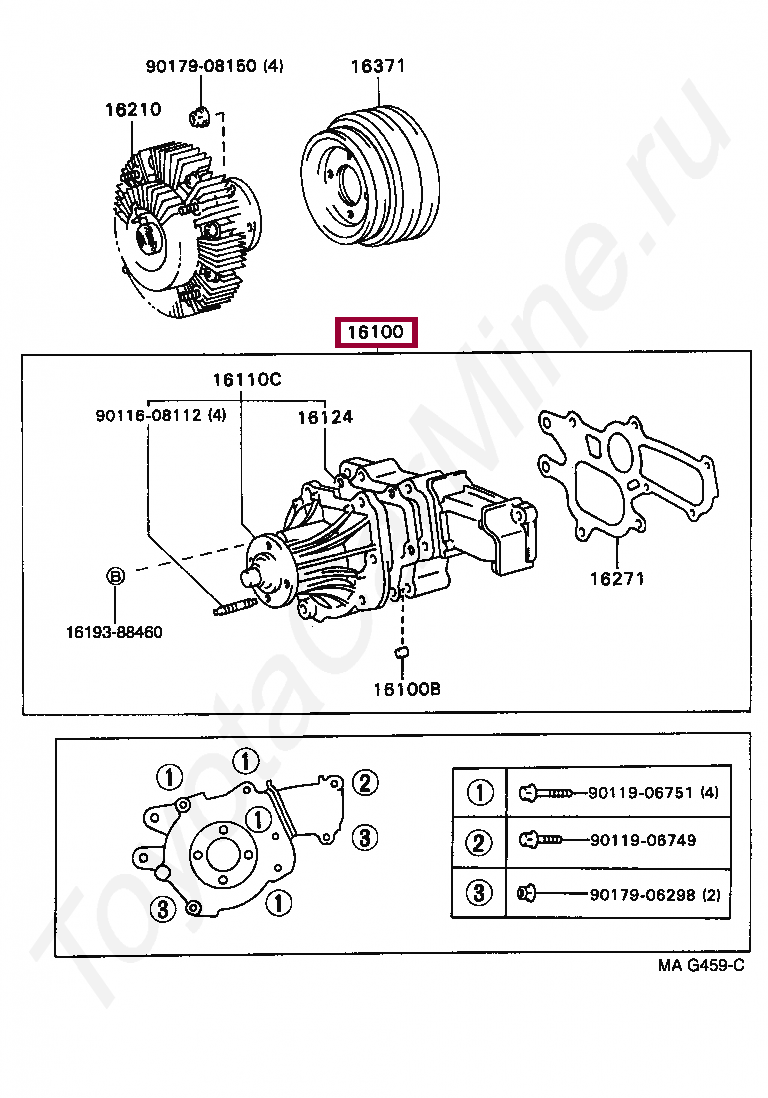 90179-08150 (4)
16371
16210
16100
16110C
90116-08112 (4)
16124
B
16193-88460
16271
16100B
1
1
2
1
3
3
1

| 1 | 90119-06751 (4) |
|---|---|
| 2 | 90119-06749 |
| 3 | 90179-06298 (2) |

MA G459-C
ToyotaCarMine.ru