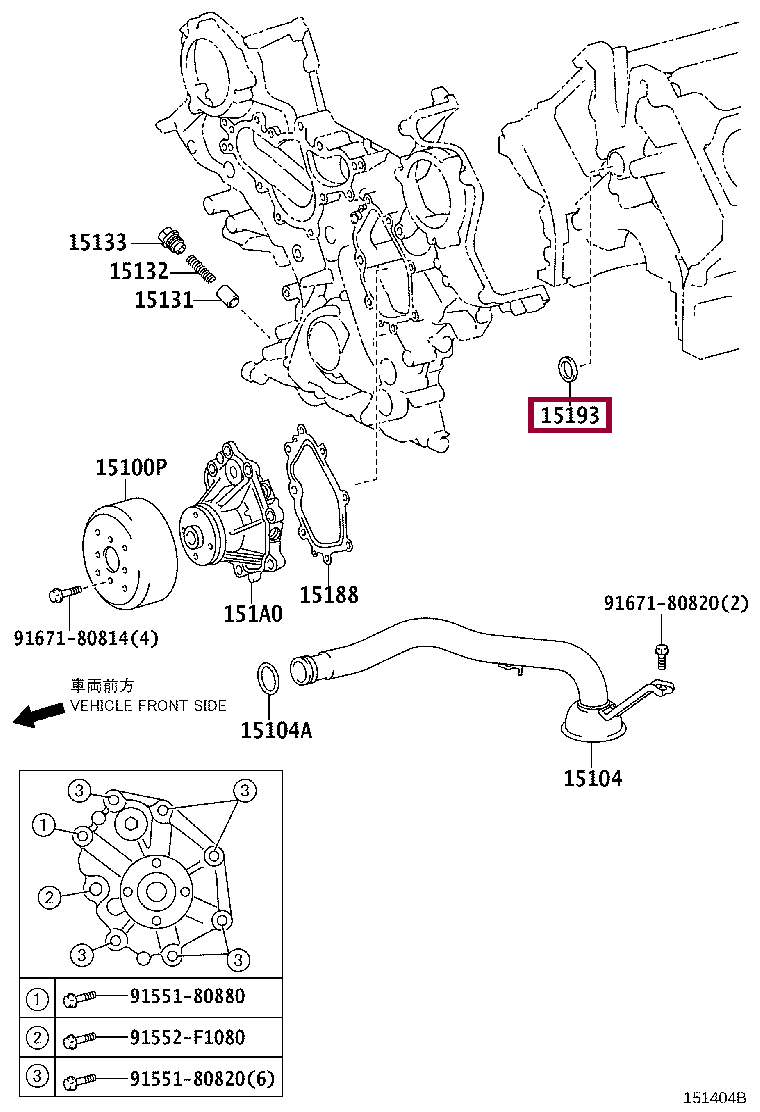 15133
15132
15131
15193
15100P
151A0
15188
91671-80814(4)
91671-80820(2)
車両前方
VEHICLE FRONT SIDE
15104A
15104
3
3
1
2
3
3

| 1 | 91551-80880 |
|---|---|
| 2 | 91552-F1080 |
| 3 | 91551-80820(6) |

151404B