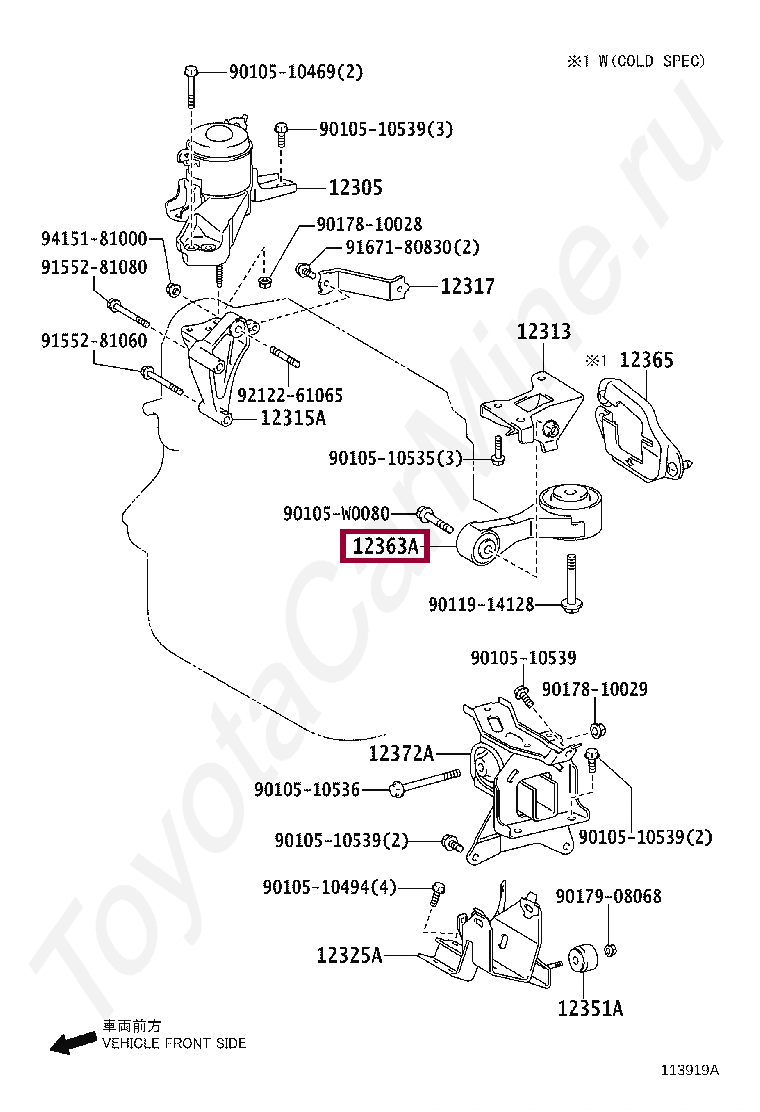 ※1 W(COLD SPEC)

90105-10469(2)

90105-10539(3)

12305

94151-81000

90178-10028

91671-80830(2)

91552-81080

12317

91552-81060

12313

※1 12365

92122-61065

12315A

90105-10535(3)

90105-W0080

12363A

90119-14128

90105-10539

90178-10029

12372A

90105-10536

90105-10539(2)

90105-10539(2)

90105-10494(4)

90179-08068

12325A

12351A

車両前方
VEHICLE FRONT SIDE

113919A

ToyotaCarMine.ru