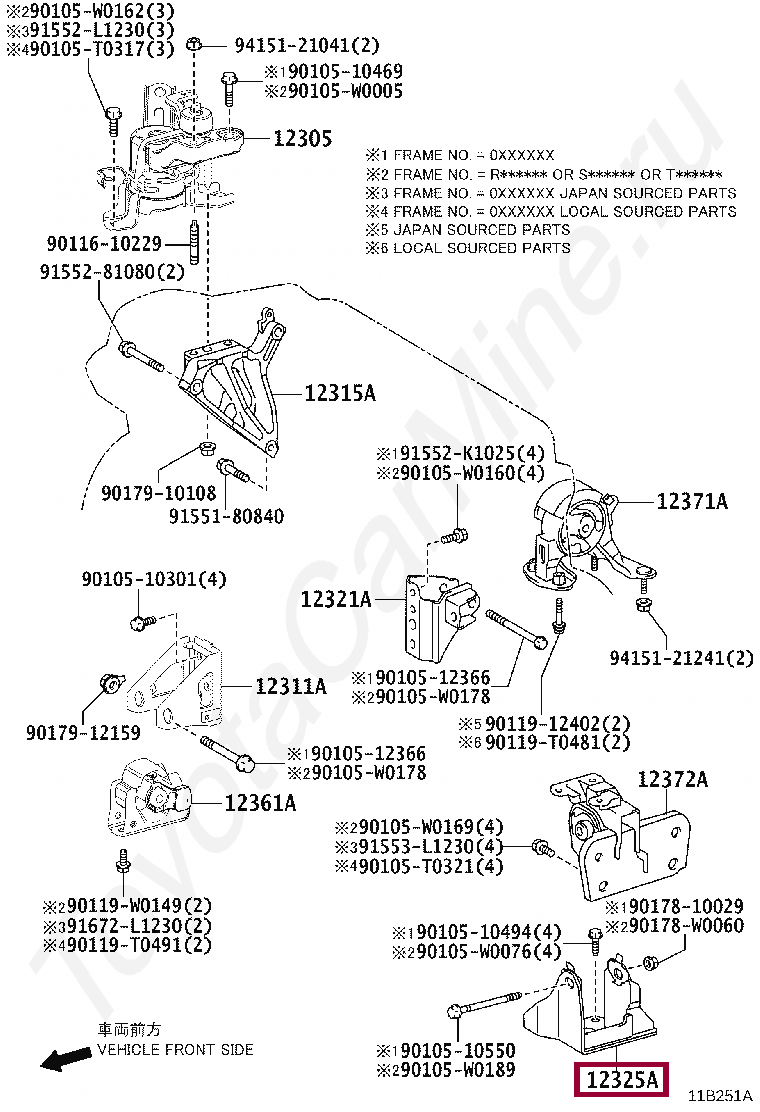 ※2 90105-W0162(3)
※3 91552-L1230(3)
※4 90105-T0317(3)
94151-21041(2)
※1 90105-10469
※2 90105-W0005
12305
※1 FRAME NO. = 0XXXXXX
※2 FRAME NO. = R****** OR S****** OR T******
※3 FRAME NO. = 0XXXXXX JAPAN SOURCED PARTS
※4 FRAME NO. = 0XXXXXX LOCAL SOURCED PARTS
※5 JAPAN SOURCED PARTS
※6 LOCAL SOURCED PARTS
90116-10229
91552-81080(2)
12315A
90179-10108
91551-80840
※1 91552-K1025(4)
※2 90105-W0160(4)
12371A
90105-10301(4)
12321A
94151-21241(2)
12311A
※1 90105-12366
※2 90105-W0178
90179-12159
※5 90119-12402(2)
※6 90119-T0481(2)
※1 90105-12366
※2 90105-W0178
12361A
12372A
※2 90105-W0169(4)
※3 91553-L1230(4)
※4 90105-T0321(4)
※2 90119-W0149(2)
※3 91672-L1230(2)
※4 90119-T0491(2)
※1 90178-10029
※2 90178-W0060
※1 90105-10494(4)
※2 90105-W0076(4)
車両前方
VEHICLE FRONT SIDE
※1 90105-10550
※2 90105-W0189
12325A
11B251A
ToyotaCarMine.ru