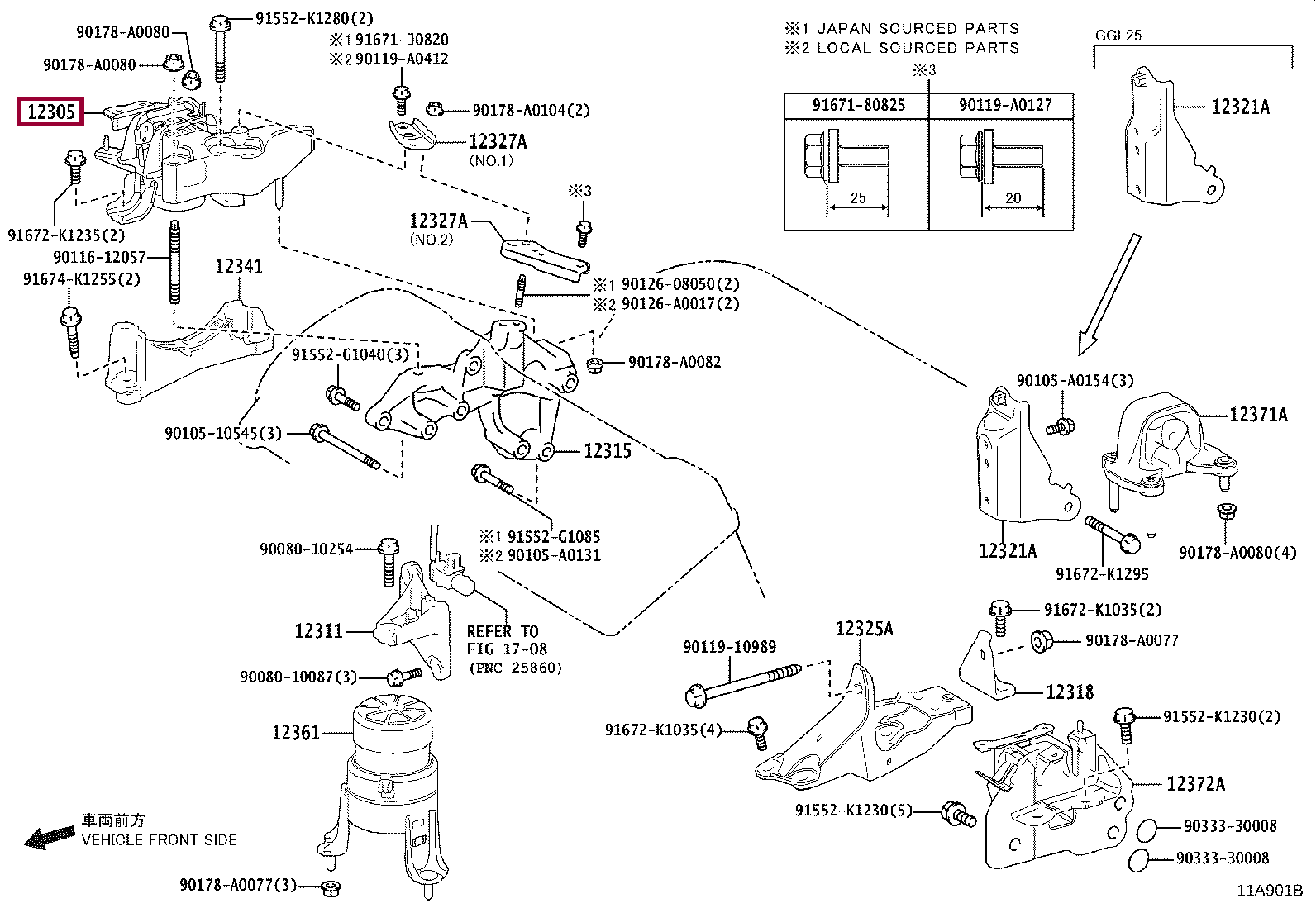 90178-A0080
91552-K1280(2)
※1 91671-J0820
※2 90119-A0412
90178-A0080
12305
90178-A0104(2)
12327A
(NO.1)
91672-K1235(2)
90116-12057
91674-K1255(2)
12341
12327A
(NO.2)
※3
※1 90126-08050(2)
※2 90126-A0017(2)
91552-G1040(3)
90178-A0082
90105-10545(3)
12315
※1 91552-G1085
※2 90105-A0131
90080-10254
12311
REFER TO
FIG 17-08
(PNC 25860)
90080-10087(3)
12361
車両前方
VEHICLE FRONT SIDE
90178-A0077(3)
※1 JAPAN SOURCED PARTS
※2 LOCAL SOURCED PARTS
※3

| 91671-80825 | 90119-A0127 |
|---|---|
| 25 | 20 |

GGL25
12321A
90105-A0154(3)
12371A
12321A
91672-K1295
90178-A0080(4)
91672-K1035(2)
90178-A0077
90119-10989
12325A
12318
91672-K1035(4)
91552-K1230(2)
12372A
91552-K1230(5)
90333-30008
90333-30008
11A901B