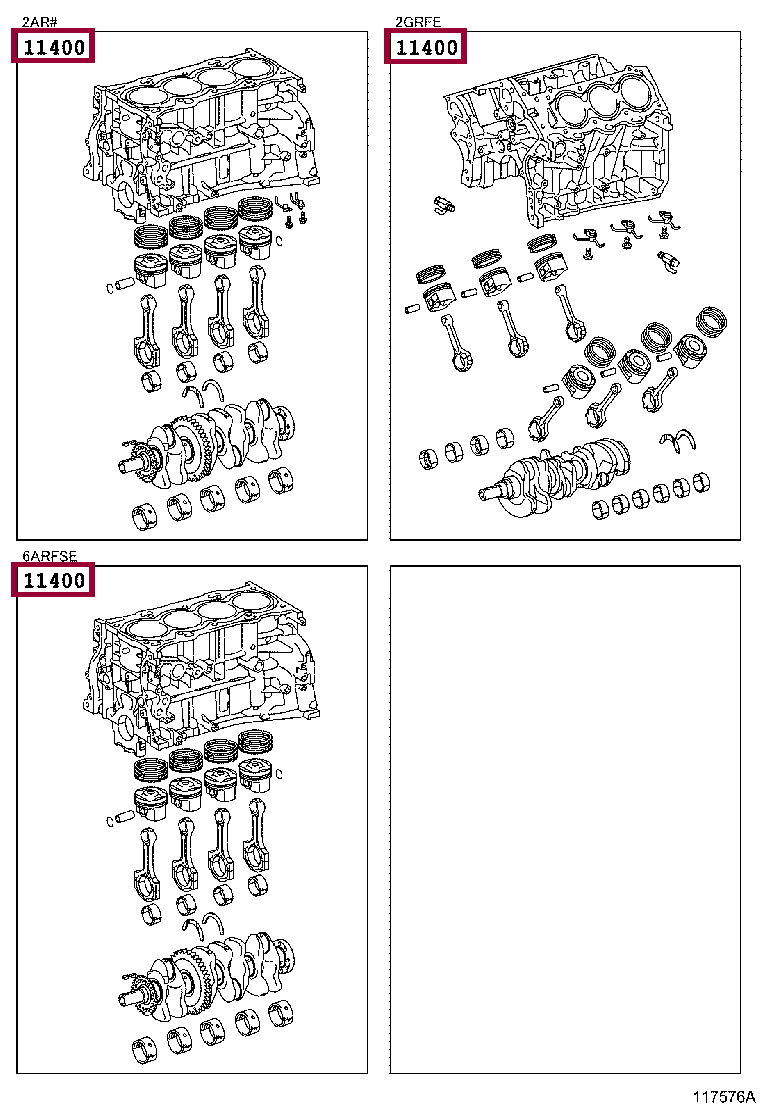 2AR#

11400

2GRFE

11400

6ARFSE

11400

117576A