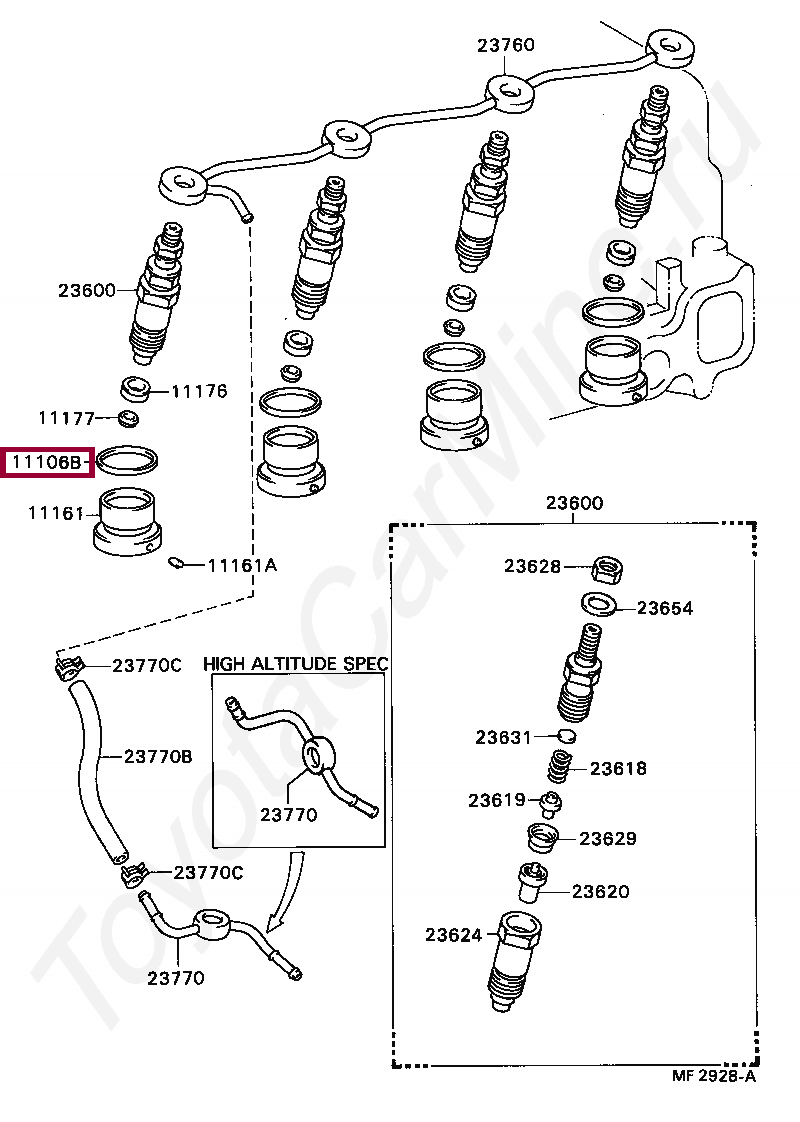 23760

23600

11176

11177

11106B

11161

11161A

23770C

23770B

23770C

23770

HIGH ALTITUDE SPEC

23770

23600

23628

23654

23631

23618

23619

23629

23620

23624

MF 2928-A

ToyotaCarMine.ru