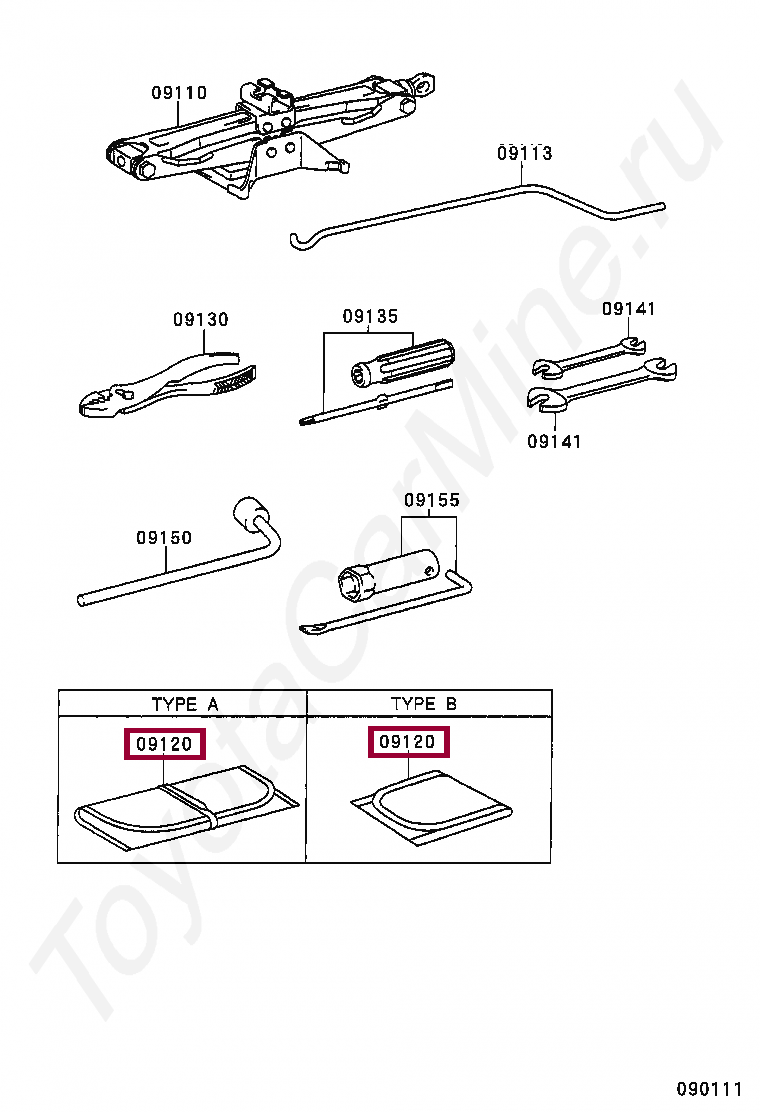 09110

09113

09130

09135

09141

09141

09150

09155

| TYPE A | TYPE B |
|---|---|
| 09120 | 09120 |

ToyotaCarMine.ru

090111