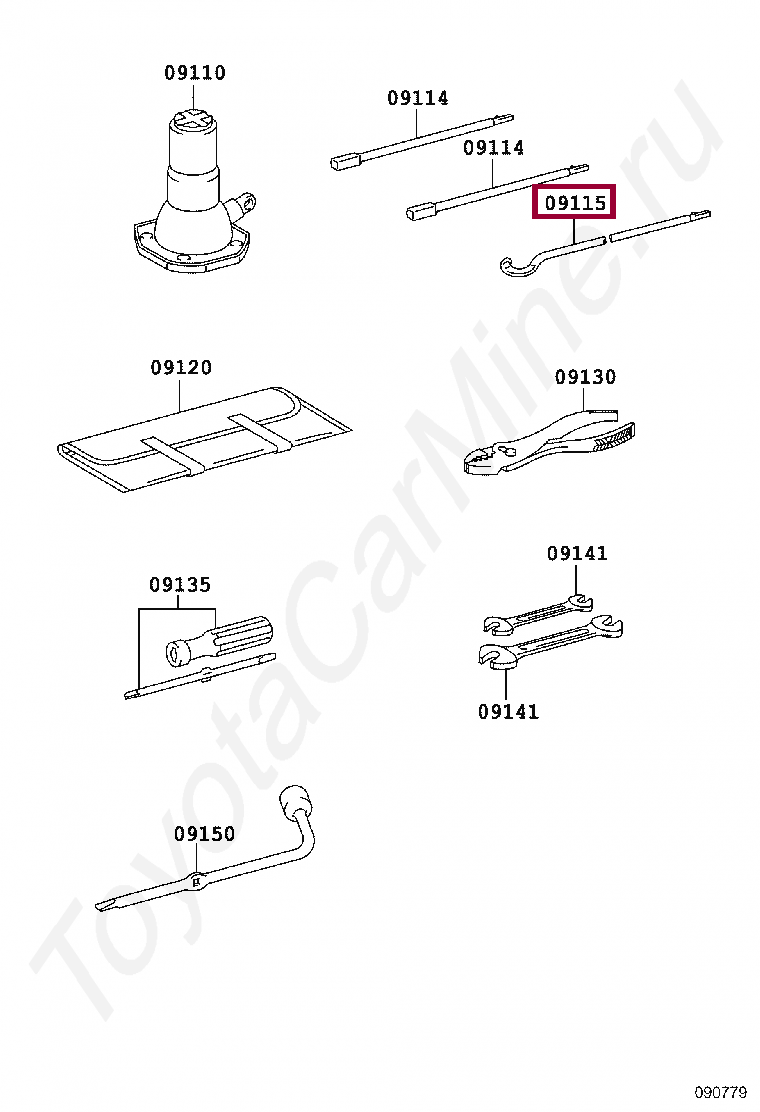 09110

09114

09114

09115

09120

09130

09135

09141

09141

09150

ToyotaCarMine.ru

090779