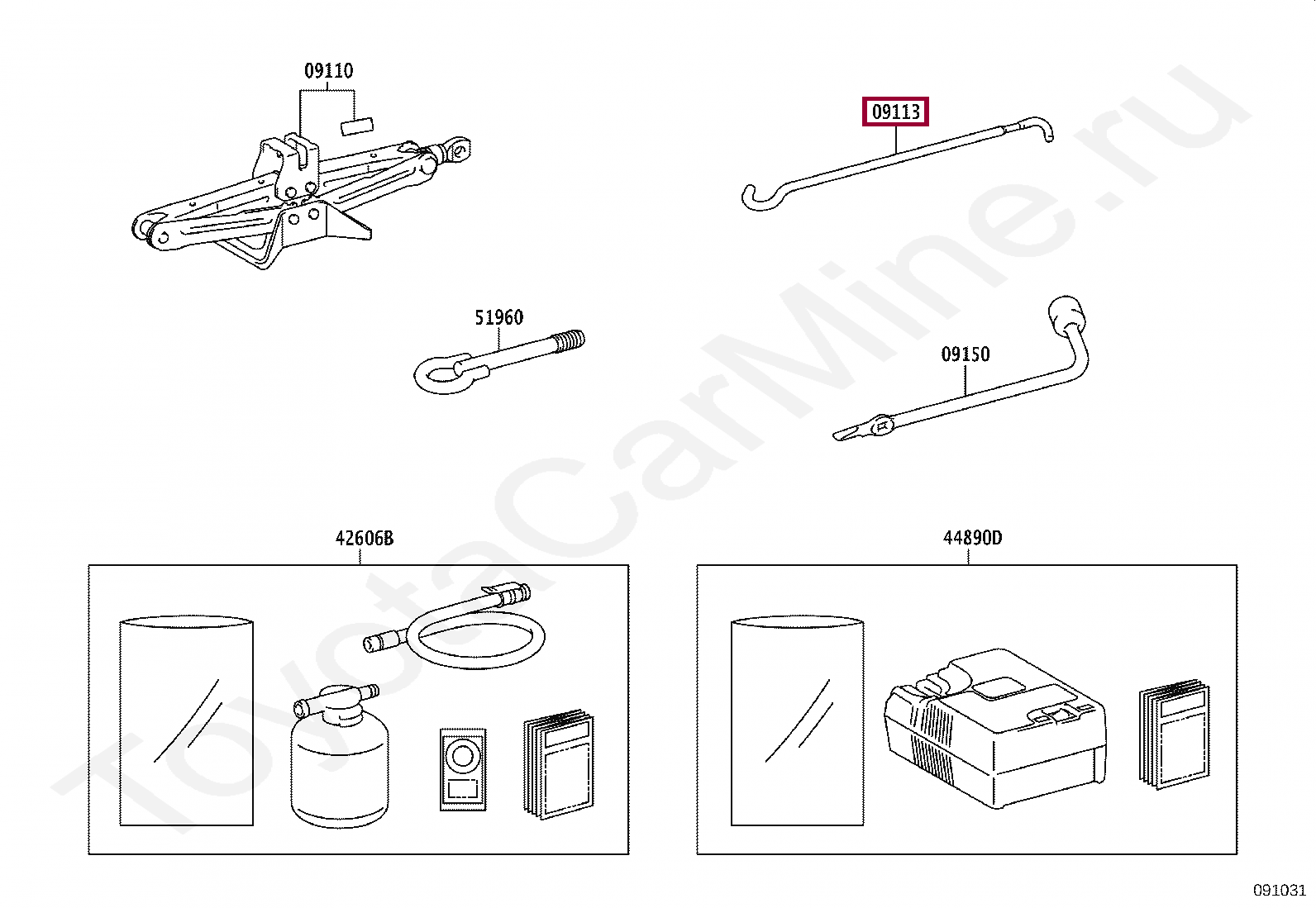 09110

09113

51960

09150

42606B

44890D

ToyotaCarMine.ru

091031