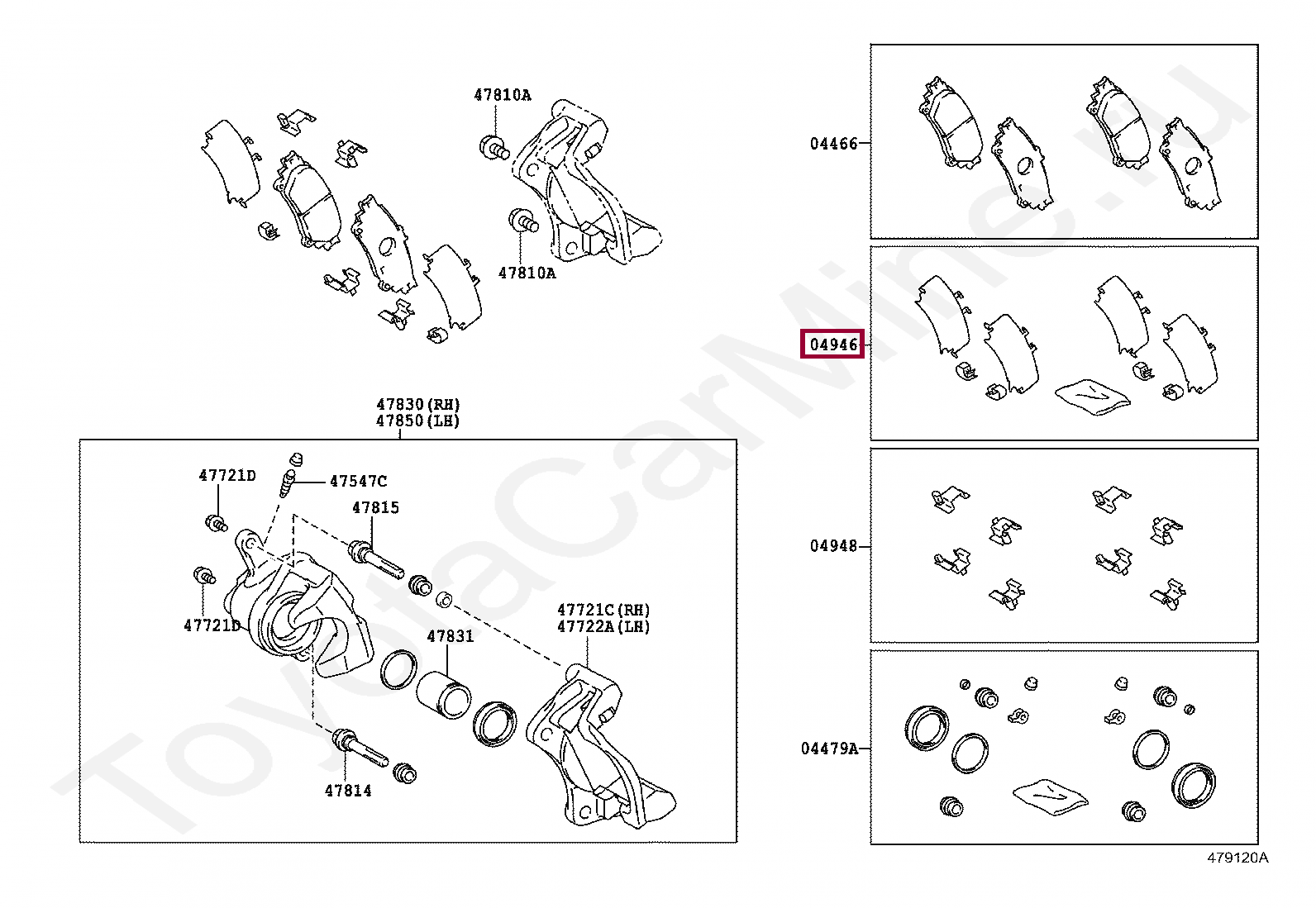 47810A

47810A

47830(RH)
47850(LH)

47721D

47547C

47815

47721D

47831

47721C(RH)
47722A(LH)

47814

04466

04946

04948

04479A

479120A

ToyotaCarMine.ru