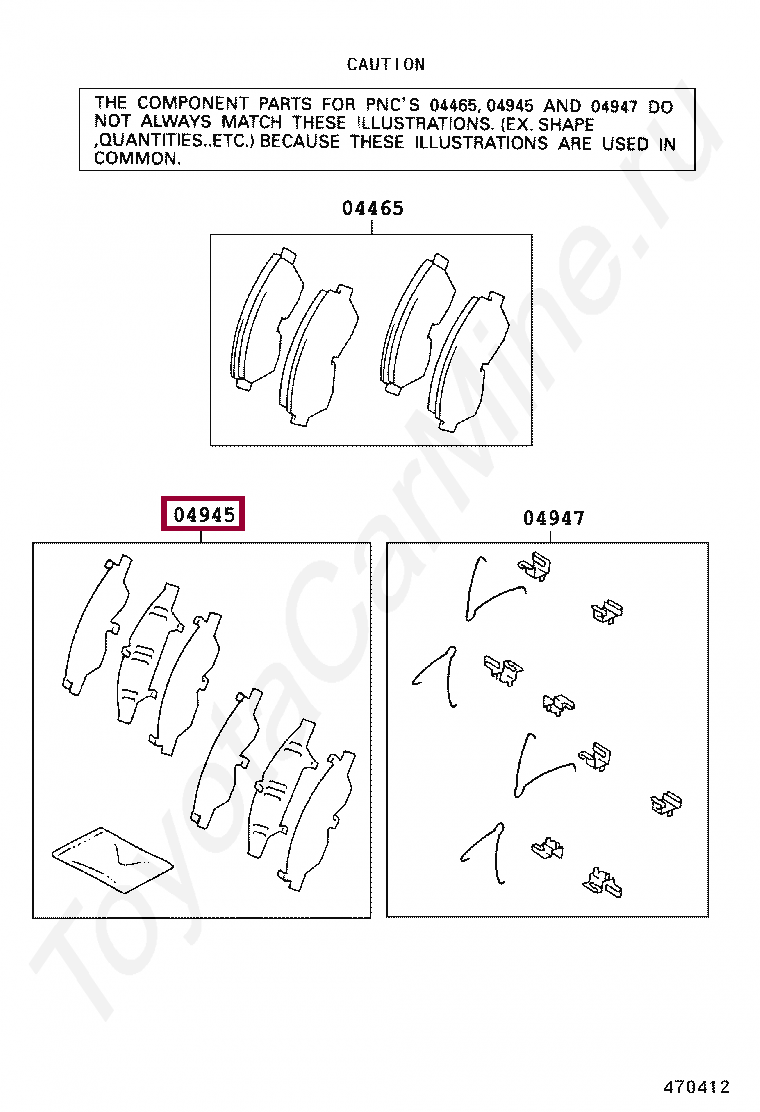 CAUTION

THE COMPONENT PARTS FOR PNC'S 04465, 04945 AND 04947 DO NOT ALWAYS MATCH THESE ILLUSTRATIONS. (EX. SHAPE ,QUANTITIES..ETC.) BECAUSE THESE ILLUSTRATIONS ARE USED IN COMMON.

04465

04945

04947

ToyotaCarMine.ru

470412