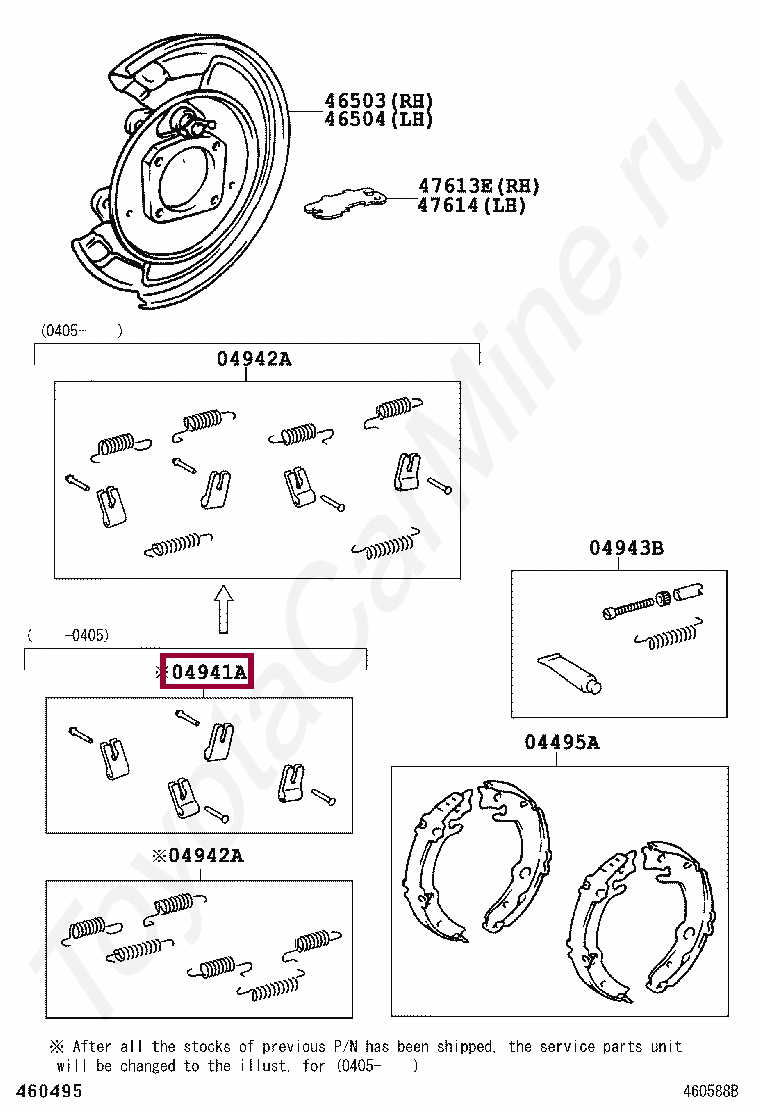 46503(RH)
46504(LH)

47613E(RH)
47614(LH)

(0405- )

04942A

04943B

( -0405)

※04941A

04495A

※04942A

※ After all the stocks of previous P/N has been shipped, the service parts unit will be changed to the illust. for (0405- )

460495

460588B

ToyotaCarMine.ru