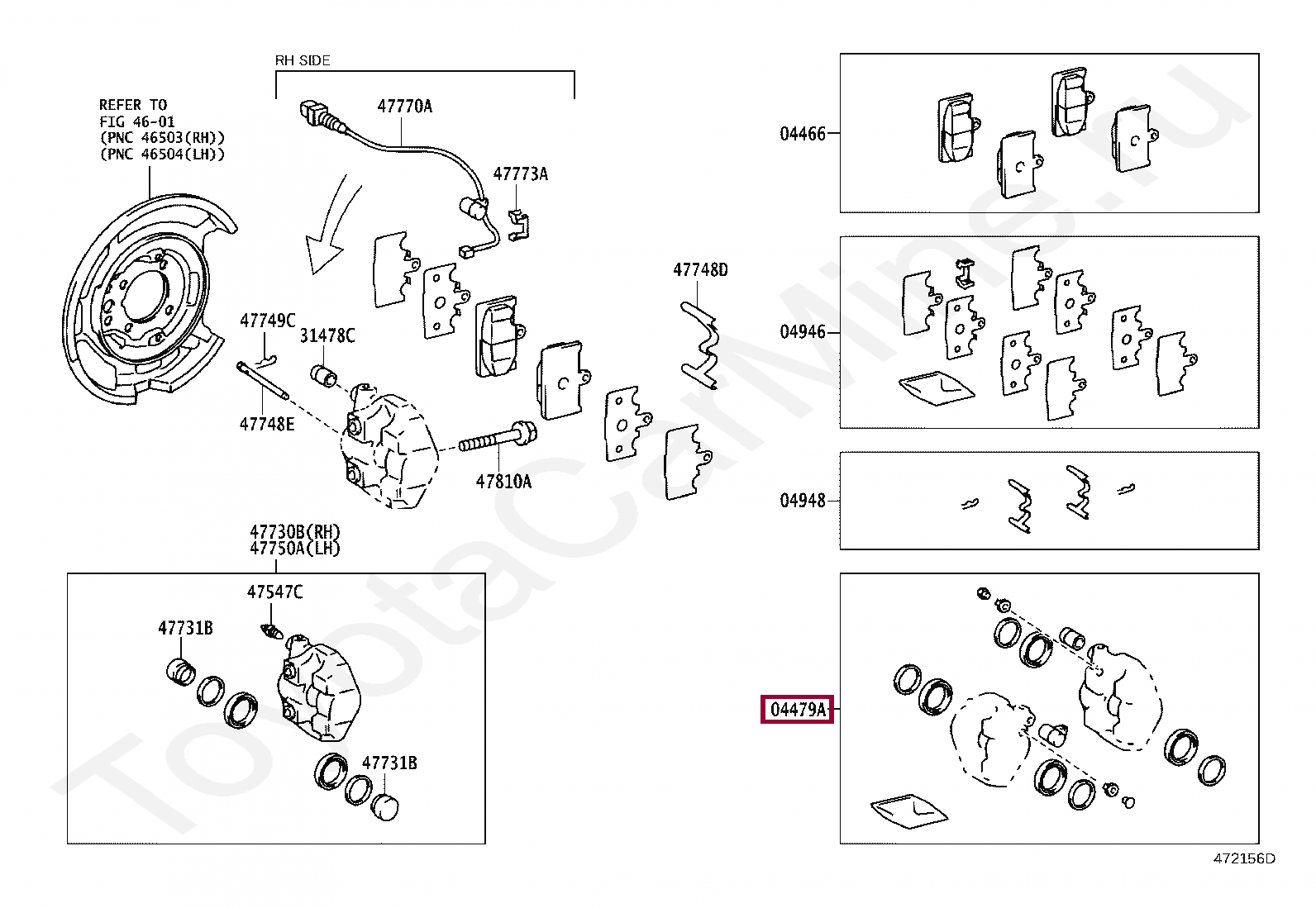 RH SIDE

REFER TO
FIG 46-01
(PNC 46503(RH))
(PNC 46504(LH))

47770A

47773A

47748D

47749C

31478C

47748E

47810A

47730B(RH)
47750A(LH)

47547C

47731B

47731B

04466

04946

04948

04479A

472156D

ToyotaCarMine.ru