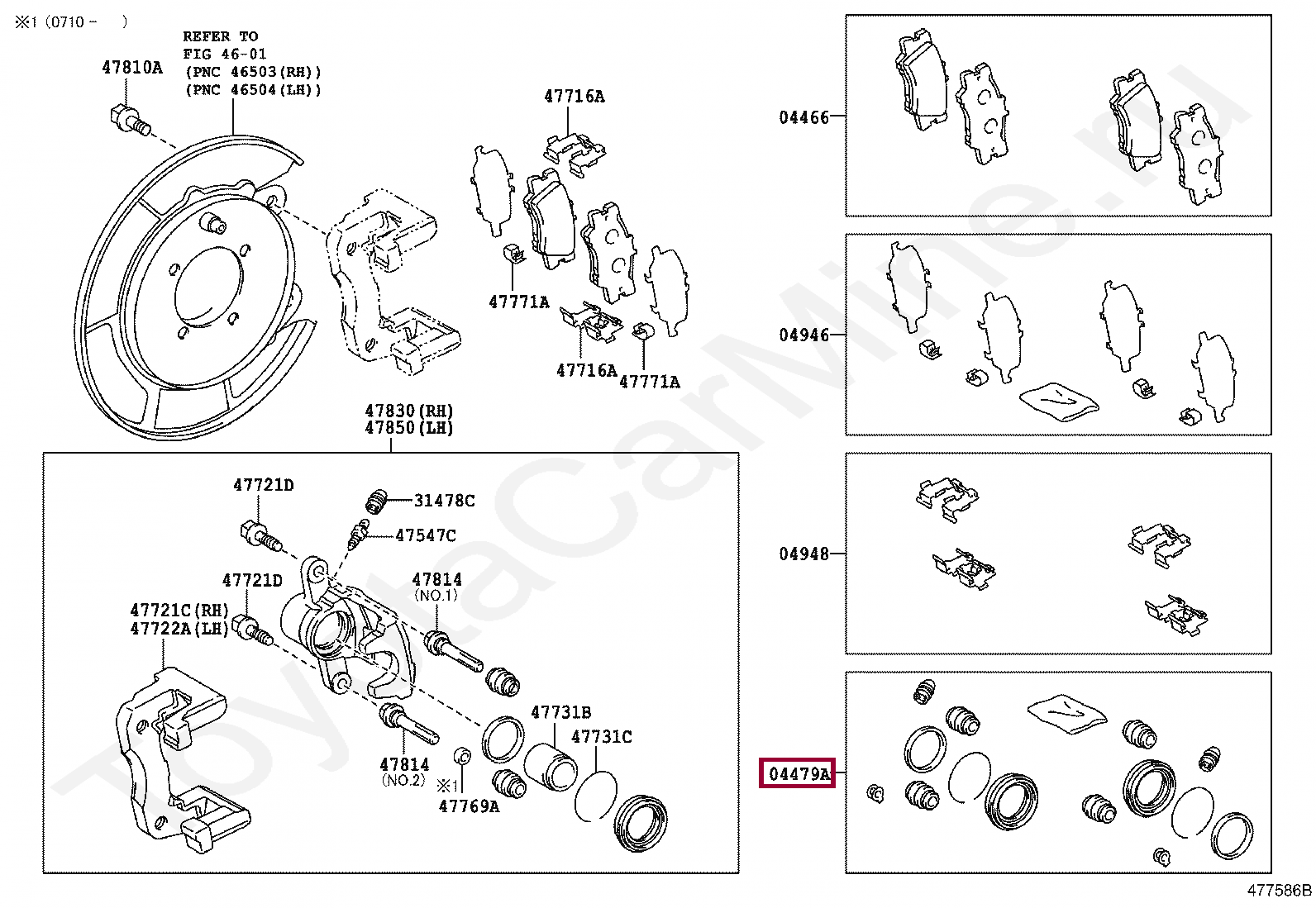 ※1 (0710 - )

REFER TO FIG 46-01 (PNC 46503(RH)) (PNC 46504(LH))

47810A

47716A

47771A

47716A

47771A

47830(RH)
47850(LH)

47721D

31478C

47547C

47721D

47814
(NO.1)

47721C(RH)
47722A(LH)

47731B

47731C

47814
(NO.2)

※1

47769A

04466

04946

04948

04479A

ToyotaCarMine.ru

477586B