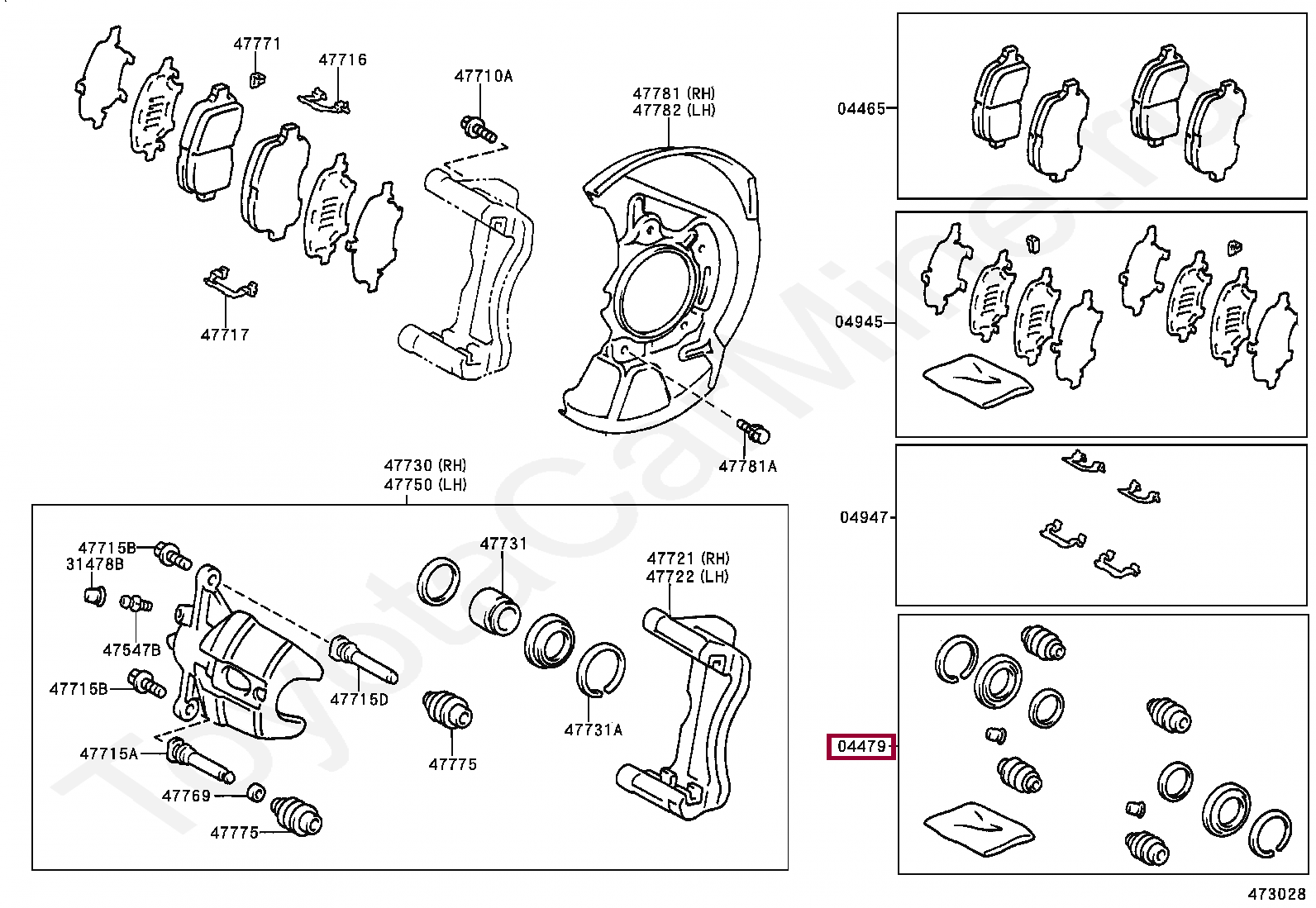 47771
47716
47710A
47781 (RH)
47782 (LH)
47717
47781A
47730 (RH)
47750 (LH)
47715B
31478B
47547B
47715B
47715A
47769
47775
47715D
47731
47775
47731A
47721 (RH)
47722 (LH)
04465
04945
04947
04479
473028
ToyotaCarMine.ru