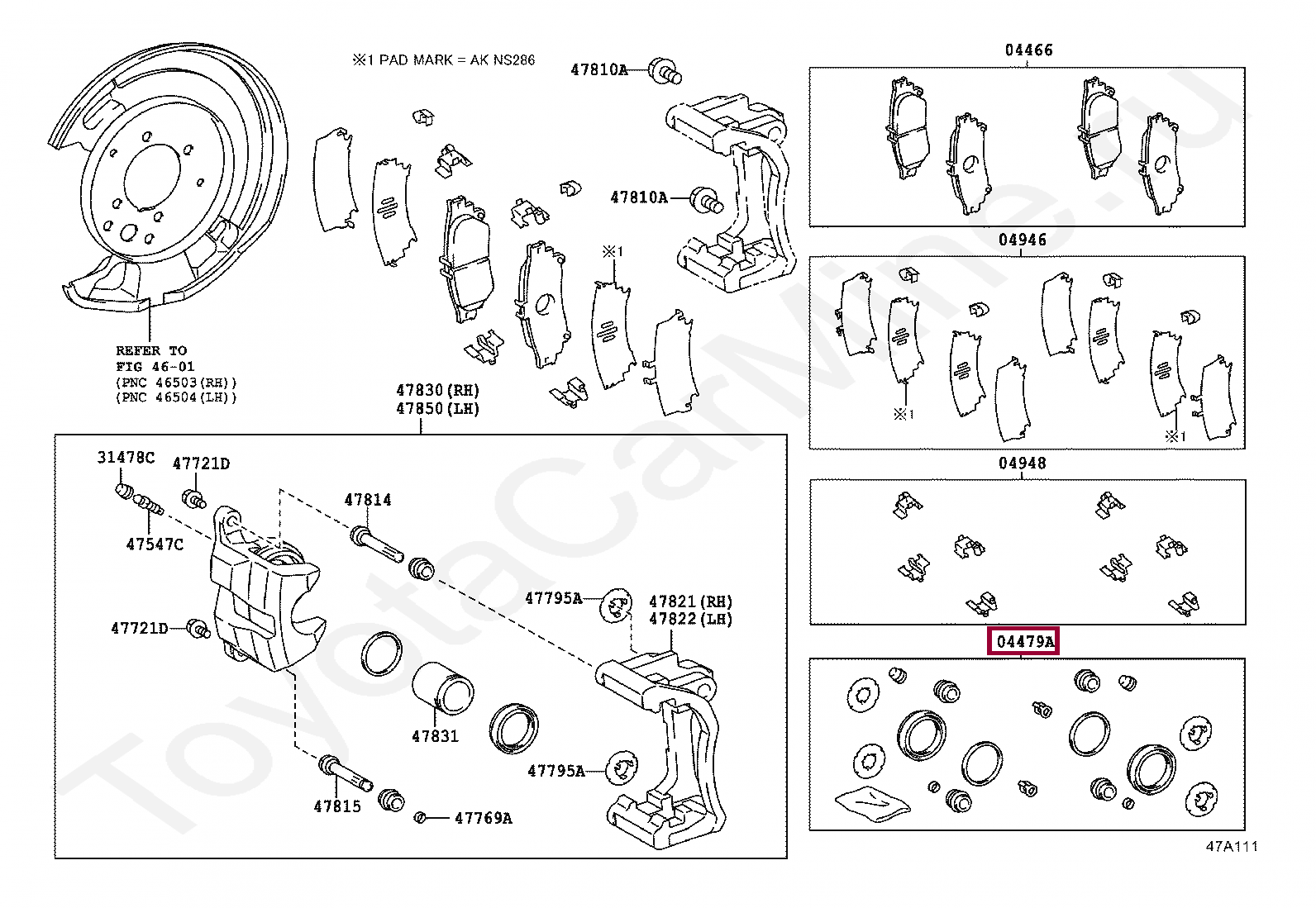 ※1 PAD MARK = AK NS286

47810A

47810A

※1

REFER TO
FIG 46-01
(PNC 46503(RH))
(PNC 46504(LH))

47830(RH)
47850(LH)

31478C
47721D
47547C
47814
47721D
47795A
47821(RH)
47822(LH)
47831
47795A
47815
47769A

04466

04946

※1
※1

04948

04479A

47A111

ToyotaCarMine.ru