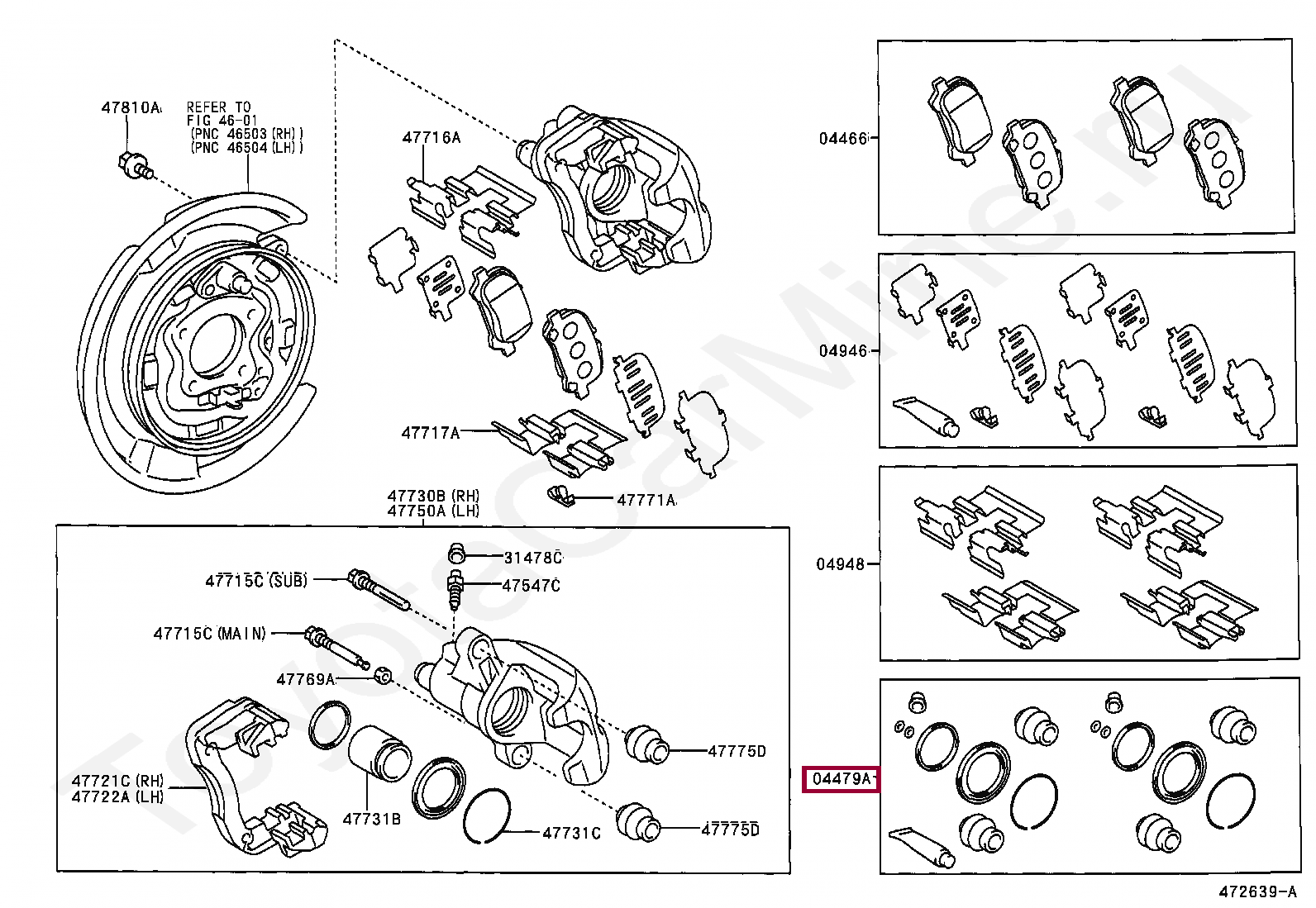 47810A
REFER TO FIG 46-01 (PNC 46503 (RH)) (PNC 46504 (LH))
47716A
47717A
47771A
47730B (RH)
47750A (LH)
31478C
47715C (SUB)
47547C
47715C (MAIN)
47769A
47775D
47721C (RH)
47722A (LH)
47731B
47731C
47775D
04466
04946
04948
04479A
472639-A
ToyotaCarMine.ru