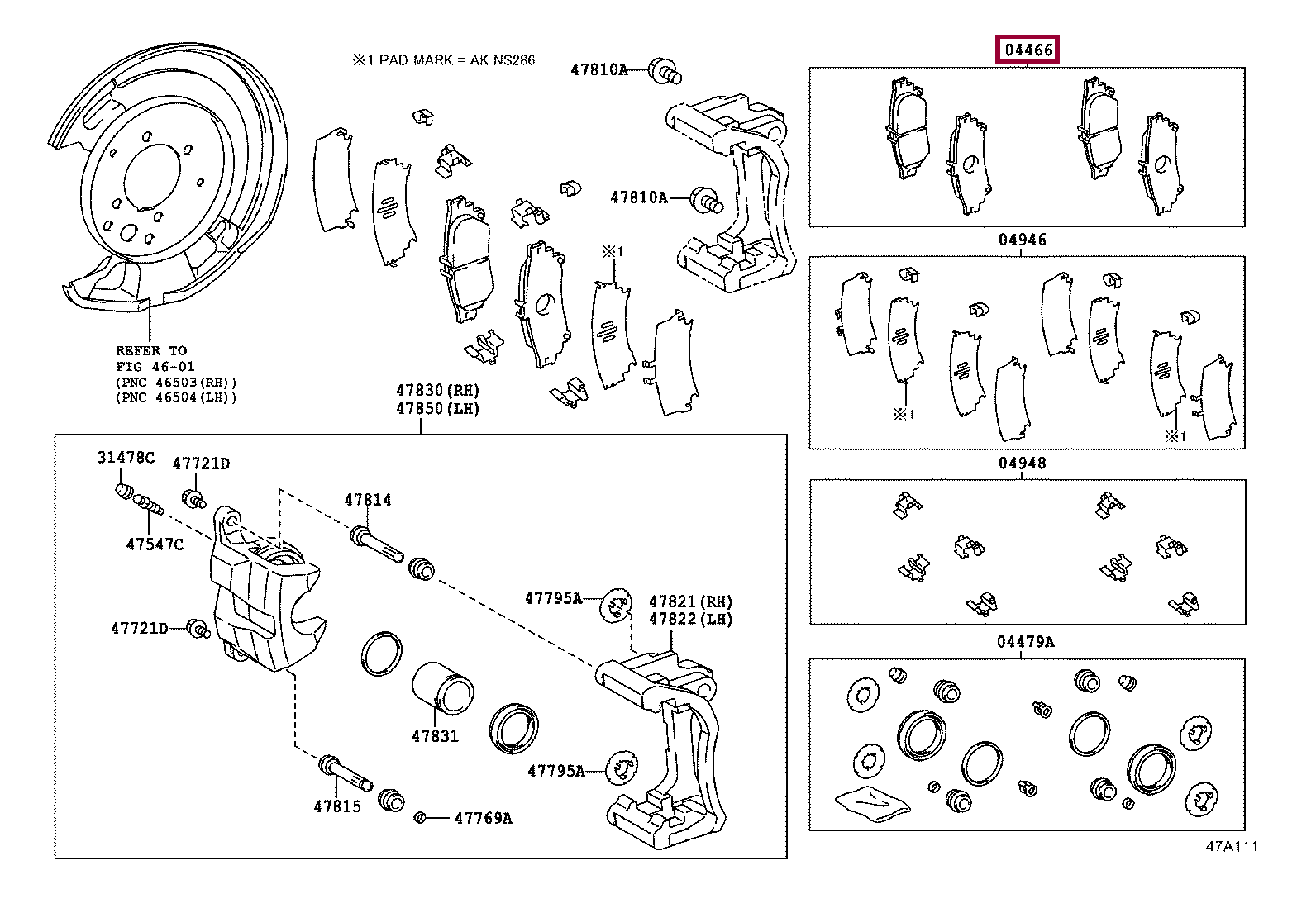 ※1 PAD MARK = AK NS286

47810A

04466

47810A

※1

04946

※1

※1

REFER TO
FIG 46-01
(PNC 46503(RH))
(PNC 46504(LH))

47830(RH)
47850(LH)

04948

31478C

47721D

47814

47547C

47795A

47821(RH)
47822(LH)

47721D

04479A

47831

47795A

47815

47769A

47A111