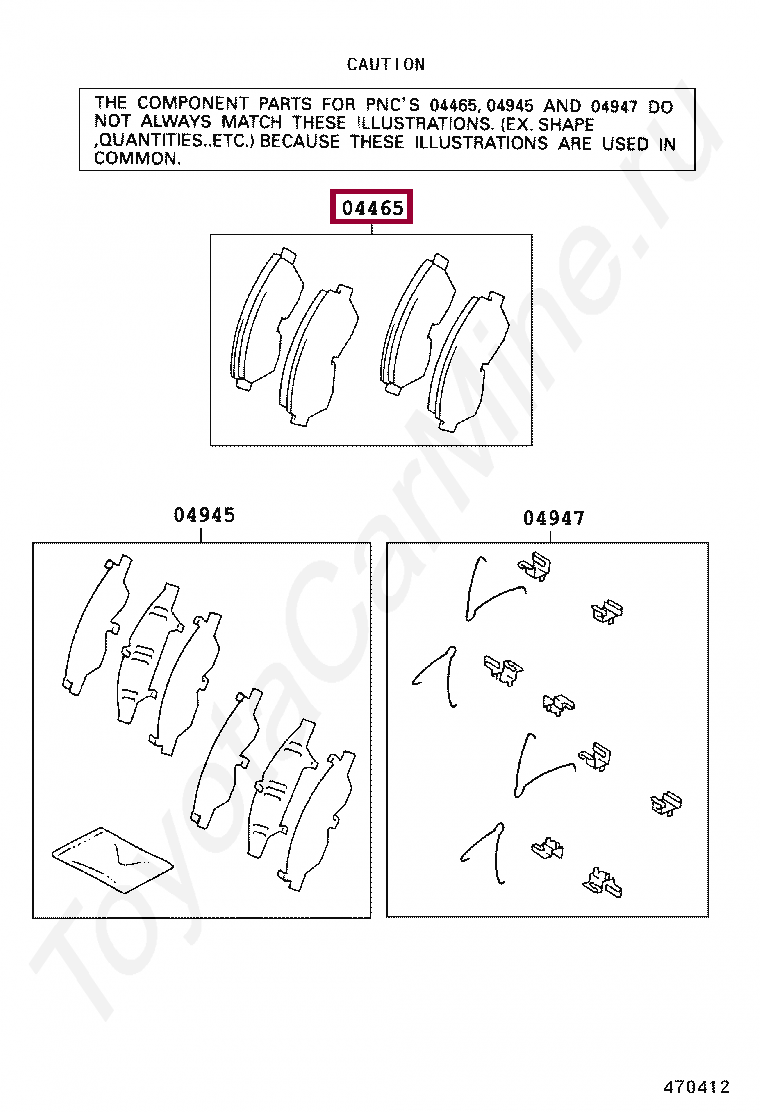 CAUTION

THE COMPONENT PARTS FOR PNC'S 04465, 04945 AND 04947 DO NOT ALWAYS MATCH THESE ILLUSTRATIONS. (EX. SHAPE ,QUANTITIES..ETC.) BECAUSE THESE ILLUSTRATIONS ARE USED IN COMMON.

04465

04945

04947

ToyotaCarMine.ru

470412