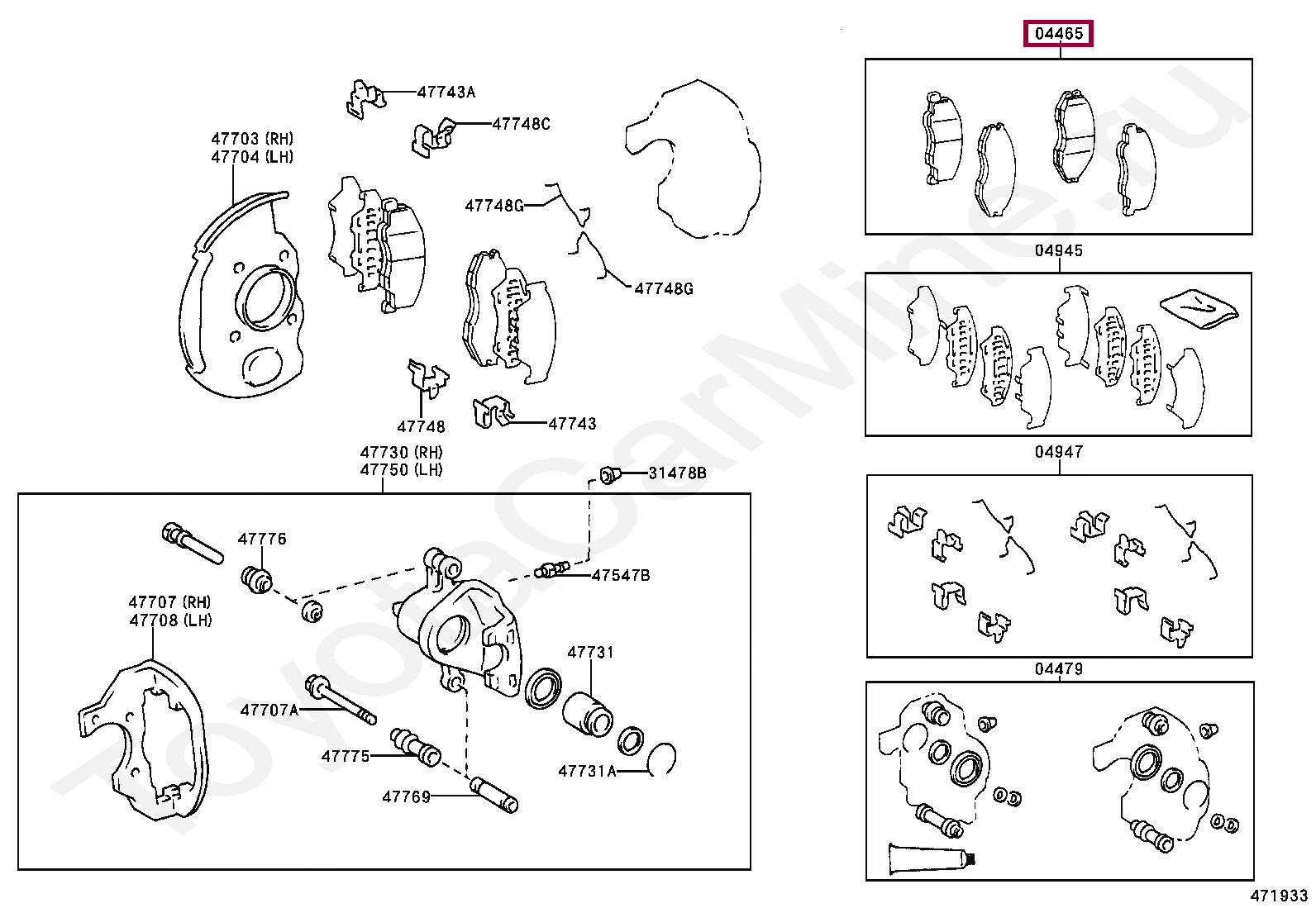 47743A
47748C
47703 (RH)
47704 (LH)
47748G
47748G
47748
47743
47730 (RH)
47750 (LH)
31478B
47776
47547B
47707 (RH)
47708 (LH)
47731
47707A
47775
47731A
47769
04465
04945
04947
04479
471933
ToyotaCarMine.ru