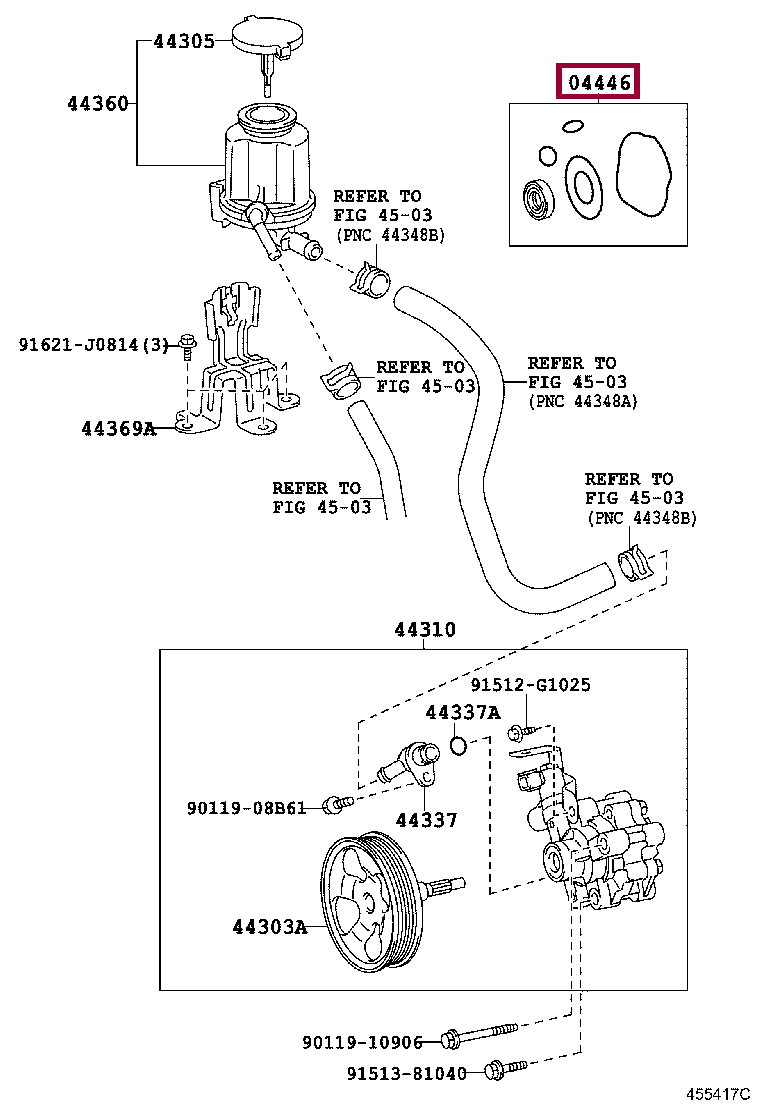 44305
44360
04446
REFER TO
FIG 45-03
(PNC 44348B)
91621-J0814(3)
REFER TO
FIG 45-03
REFER TO
FIG 45-03
(PNC 44348A)
44369A
REFER TO
FIG 45-03
REFER TO
FIG 45-03
(PNC 44348B)
44310
91512-G1025
44337A
90119-08B61
44337
44303A
90119-10906
91513-81040
455417C