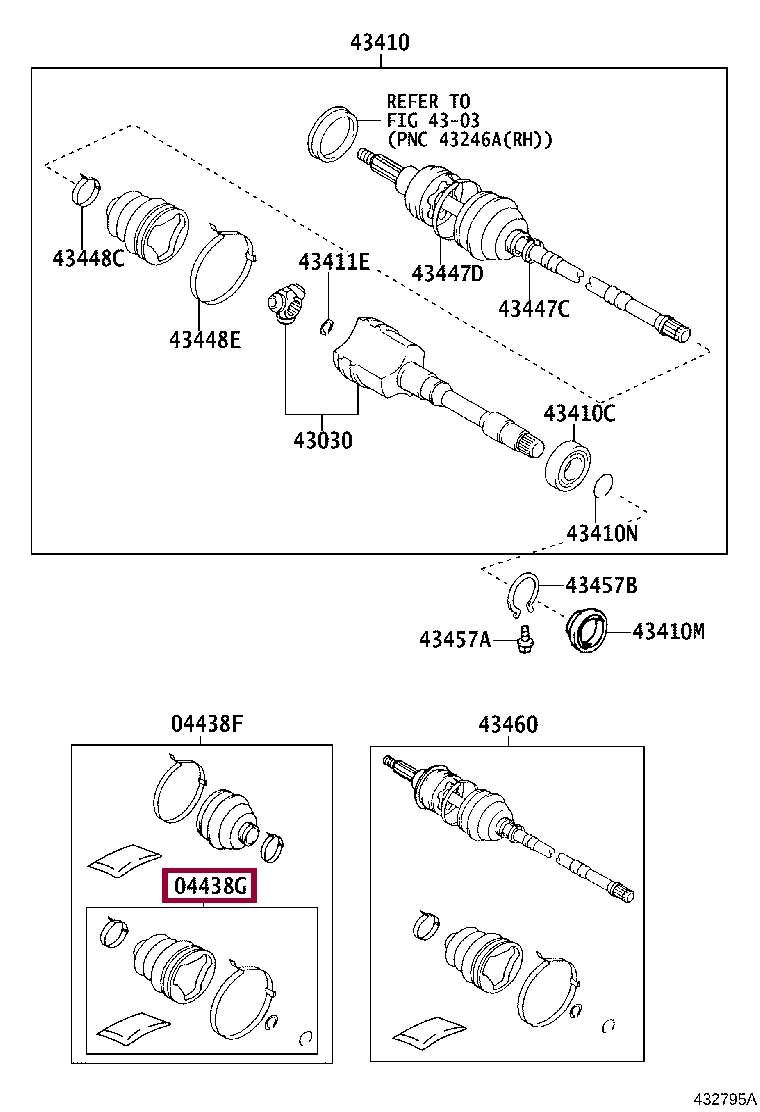 43410

REFER TO FIG 43-03 (PNC 43246A(RH))

43448C

43411E

43447D

43447C

43448E

43030

43410C

43410N

43457B

43457A

43410M

04438F

43460

04438G

432795A