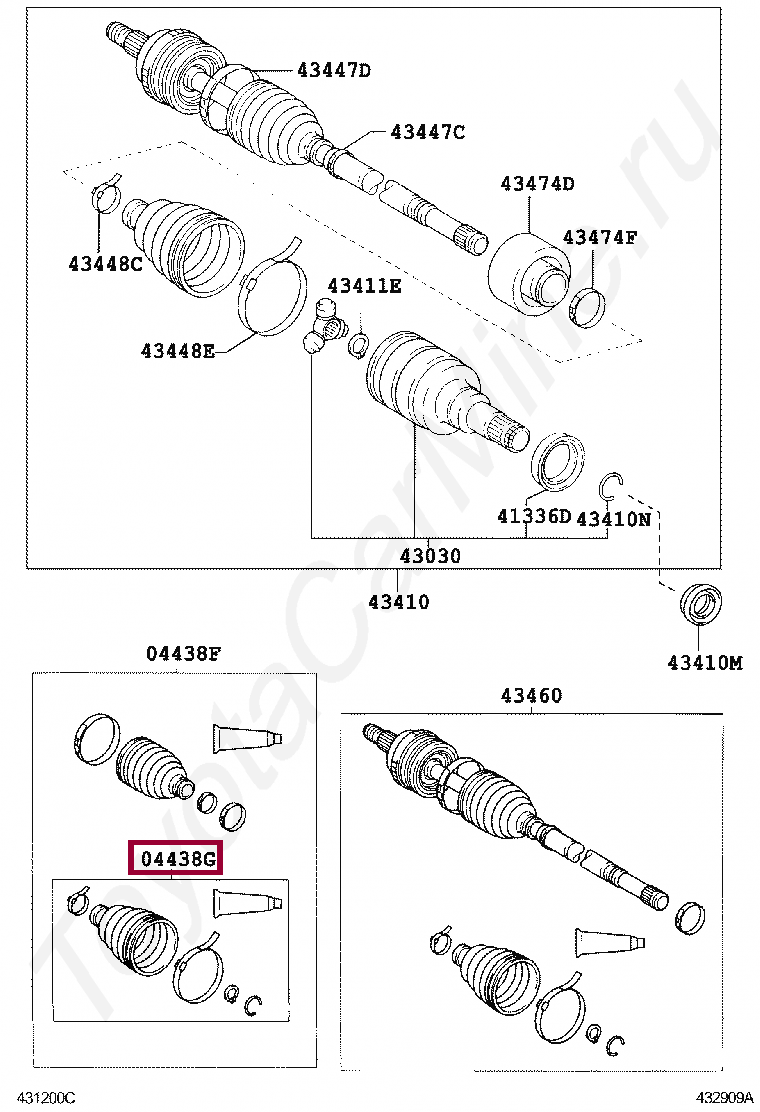 43447D
43447C
43474D
43474F
43448C
43411E
43448E
41336D
43410N
43030
43410
43410M
04438F
43460
04438G
431200C
432909A
ToyotaCarMine.ru