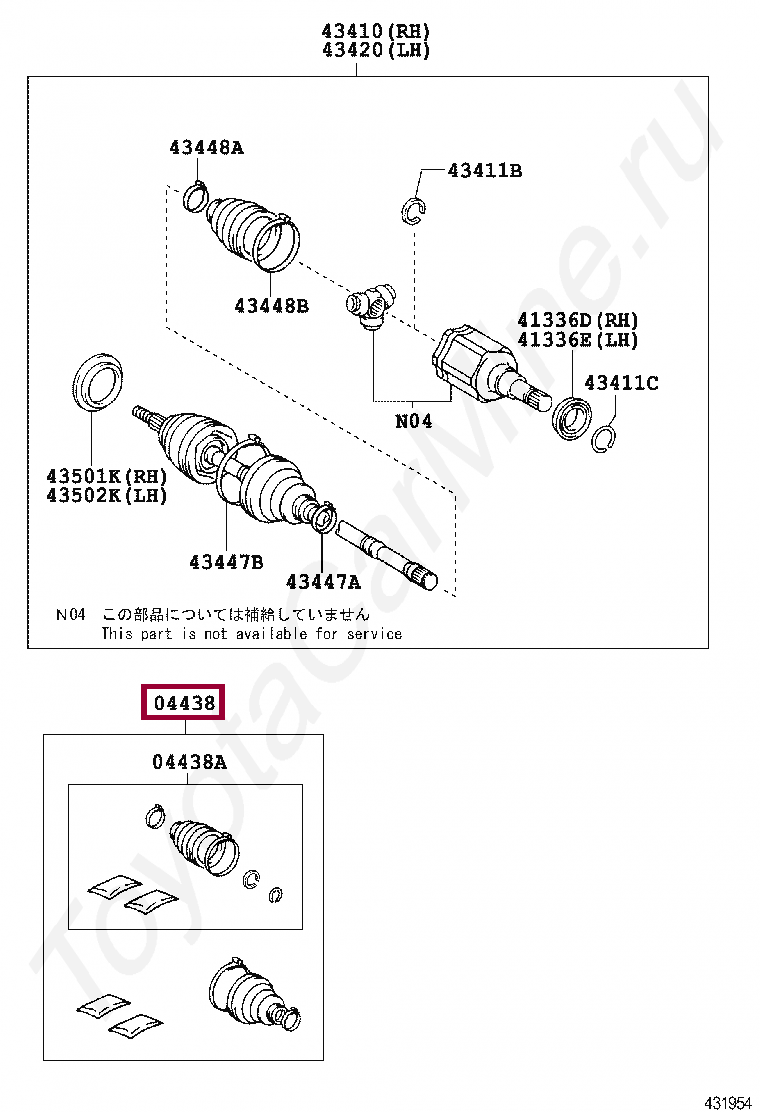 43410(RH)
43420(LH)

43448A

43411B

43448B

41336D(RH)
41336E(LH)

43411C

N04

43501K(RH)
43502K(LH)

43447B

43447A

N04 この部品については補給していません
This part is not available for service

04438

04438A

ToyotaCarMine.ru

431954