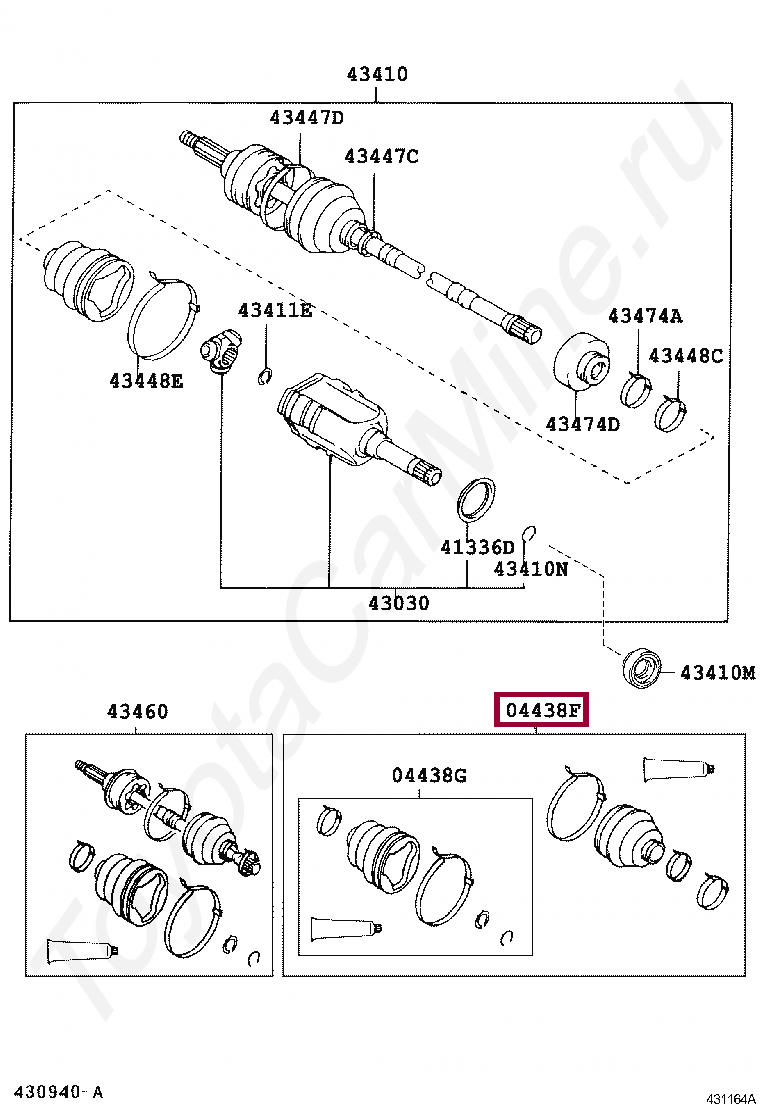 43410
43447D
43447C
43411E
43474A
43448C
43448E
43474D
41336D
43410N
43030
43410M
43460
04438F
04438G
ToyotaCarMine.ru
430940- A
431164A