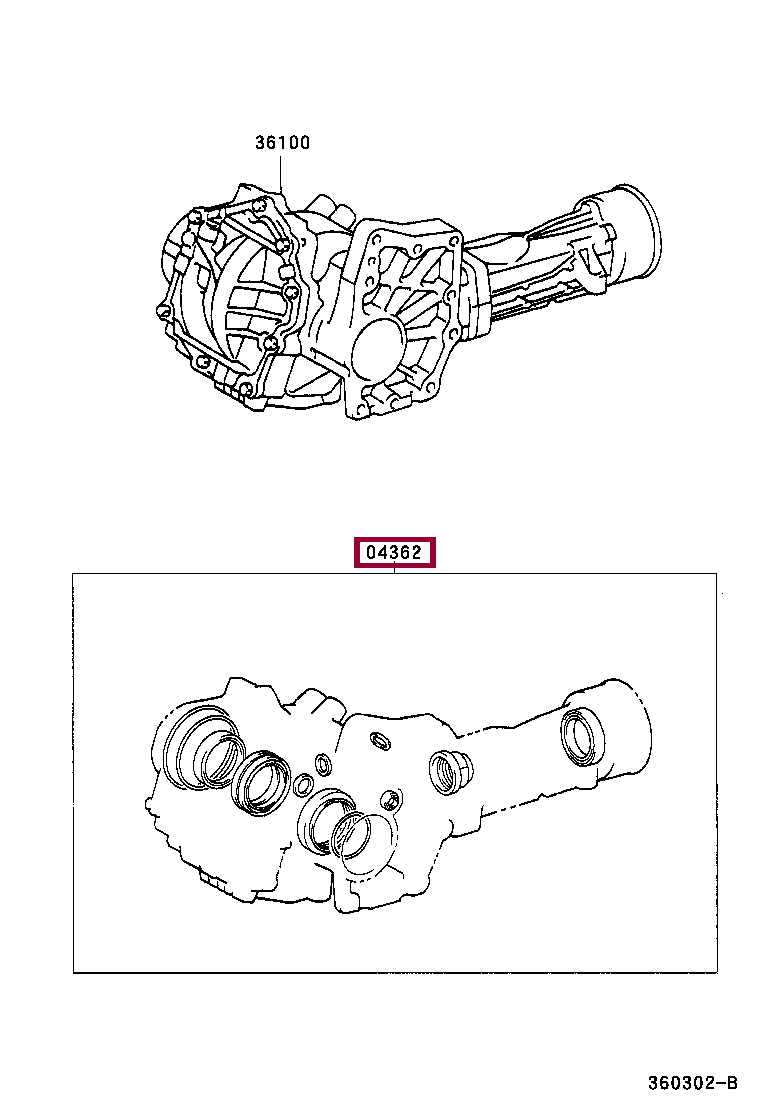 36100

04362

360302-B