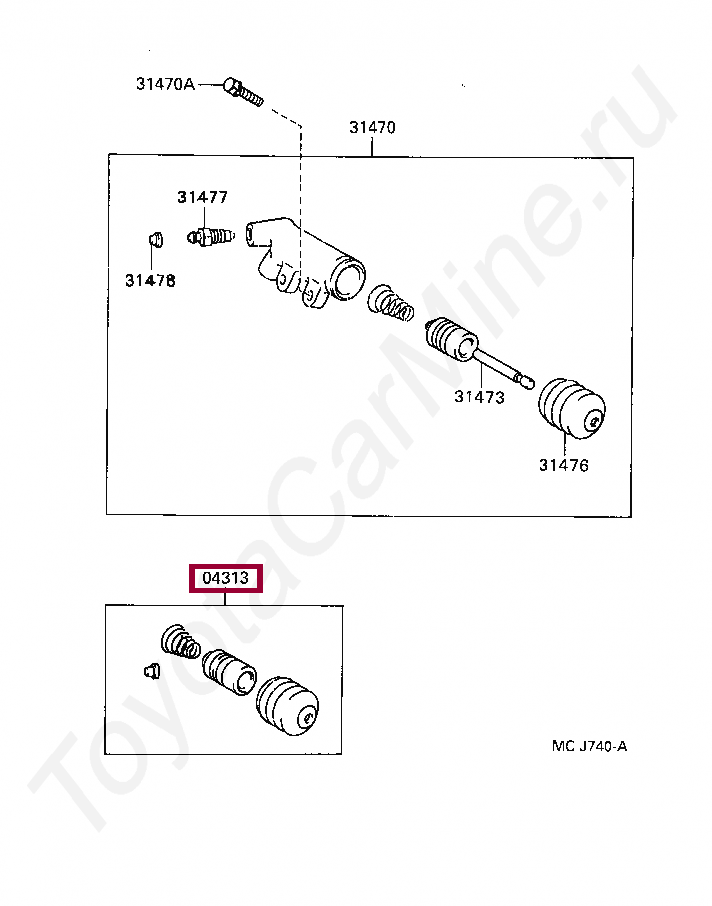 31470A

31470

31477

31478

31473

31476

04313

MC J740-A

ToyotaCarMine.ru