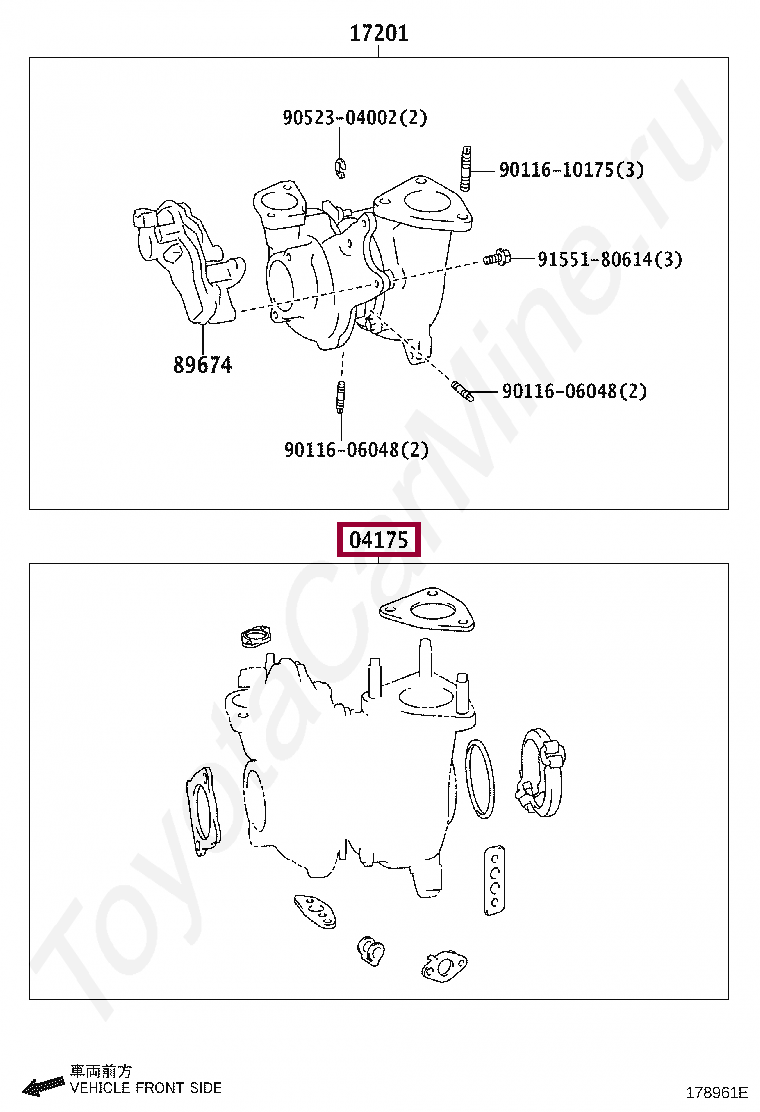 17201

90523-04002(2)

90116-10175(3)

91551-80614(3)

89674

90116-06048(2)

90116-06048(2)

04175

ToyotaCarMine.ru

車両前方
VEHICLE FRONT SIDE

178961E