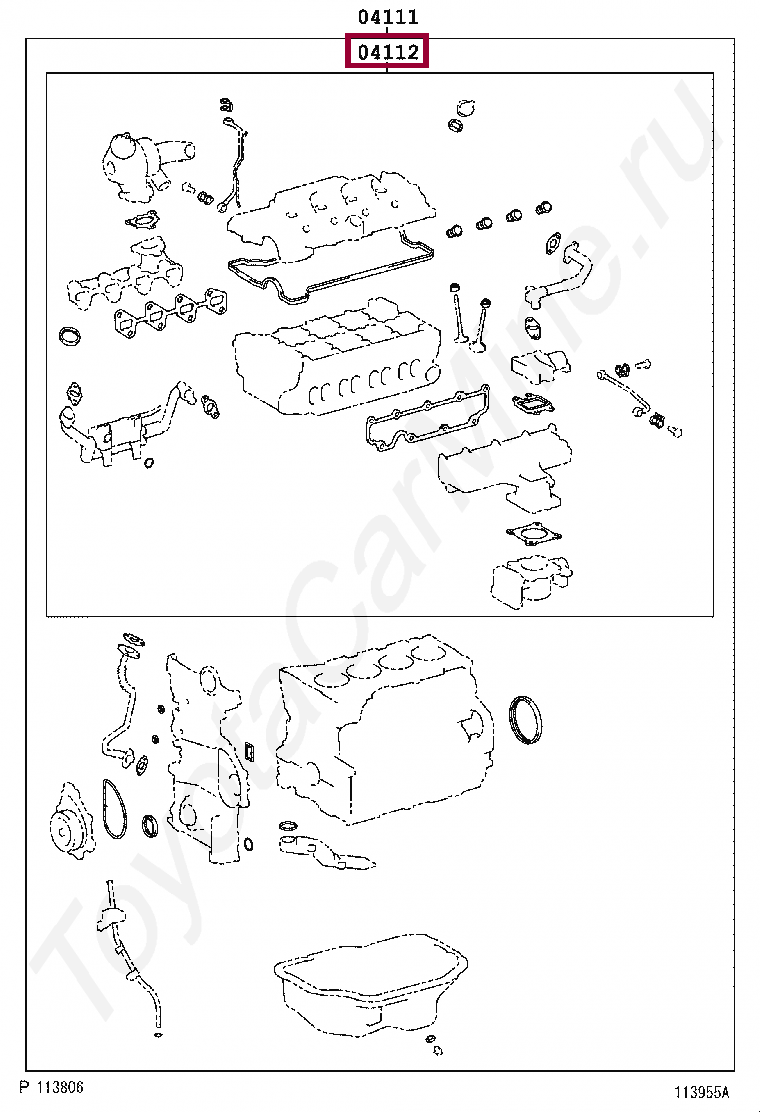 04111
04112

ToyotaCarMine.ru

P 113806
113955A