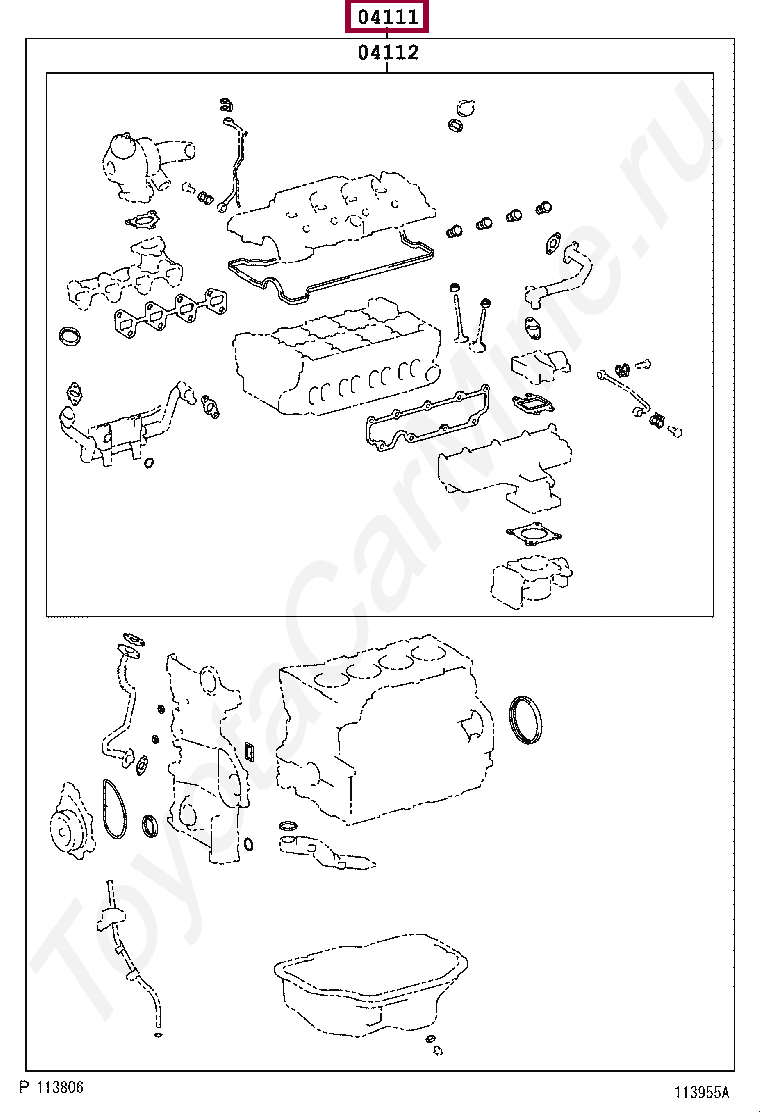 04111
04112
ToyotaCarMine.ru
P 113806
113955A