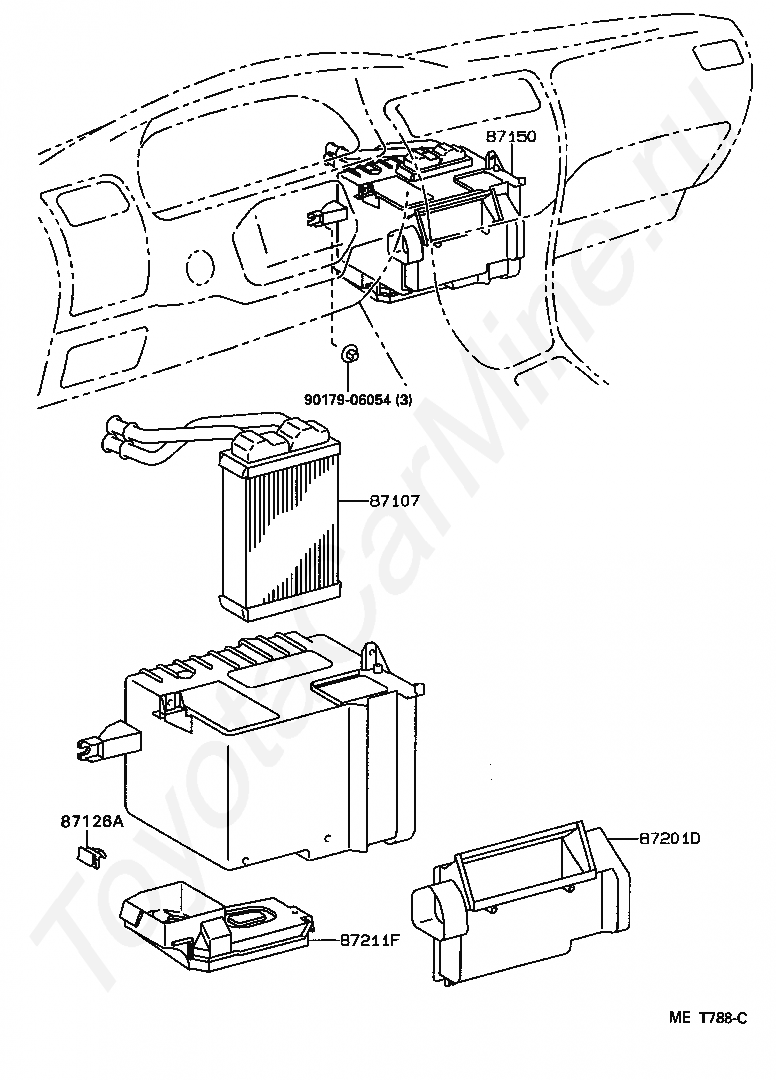 87150

90179-06054 (3)

87107

87126A

87201D

87211F

ME T788-C

ToyotaCarMine.ru