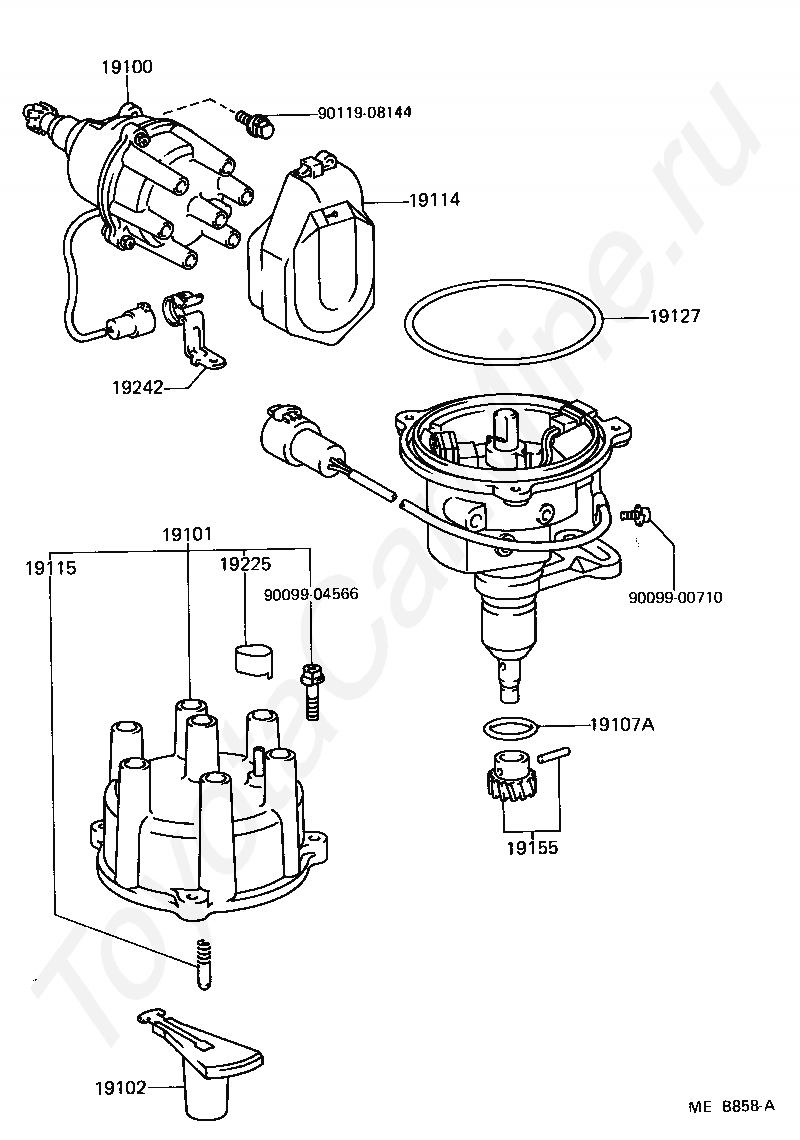 19100
90119-08144
19114
19127
19242
19101
19115
19225
90099-04566
90099-00710
19107A
19155
19102
ME B858-A
ToyotaCarline.ru