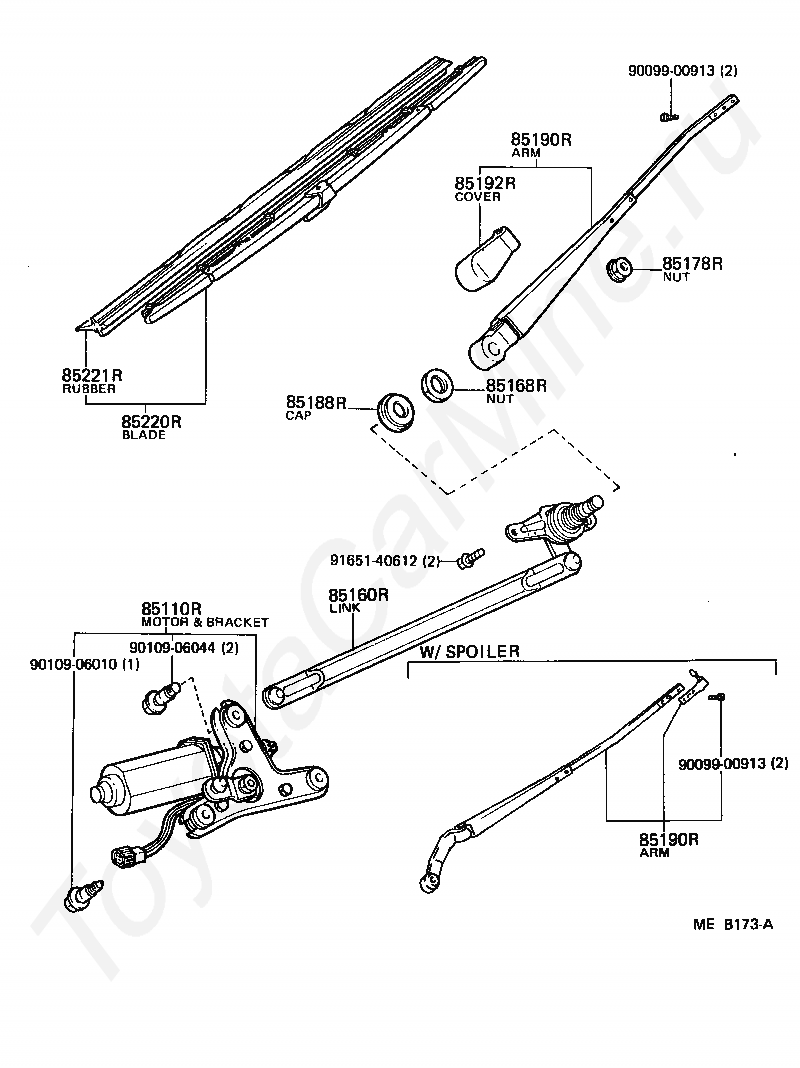 90099-00913 (2)

85190R
ARM

85192R
COVER

85178R
NUT

85221R
RUBBER

85220R
BLADE

85188R
CAP

85168R
NUT

91651-40612 (2)

85160R
LINK

85110R
MOTOR & BRACKET

90109-06044 (2)

90109-06010 (1)

W/ SPOILER

90099-00913 (2)

85190R
ARM

ME B173-A

ToyotaCarMine.ru