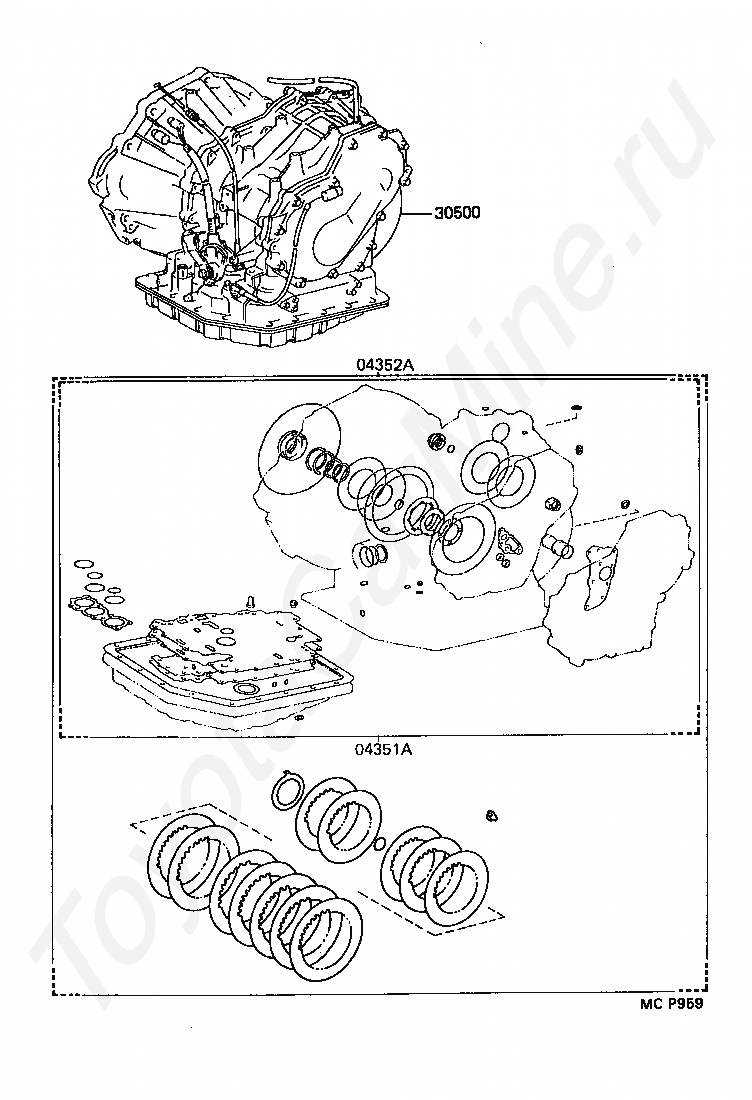 30500

04352A

04351A

MC P969

ToyotaCarMine.ru